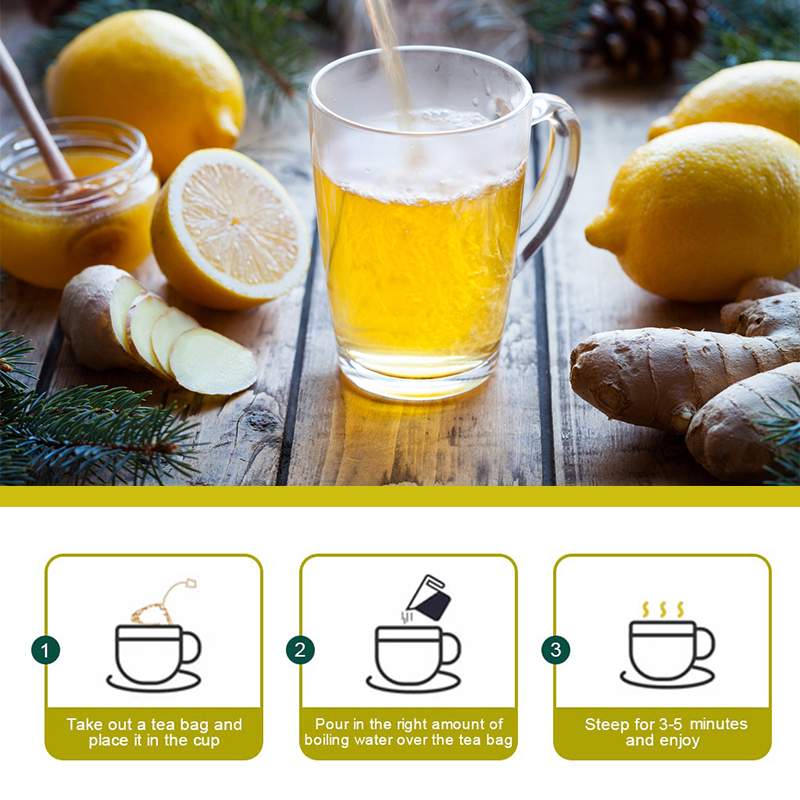 1
Take out a tea bag and place it in the cup

2
Pour in the right amount of boiling water over the tea bag

3
Steep for 3-5 minutes and enjoy