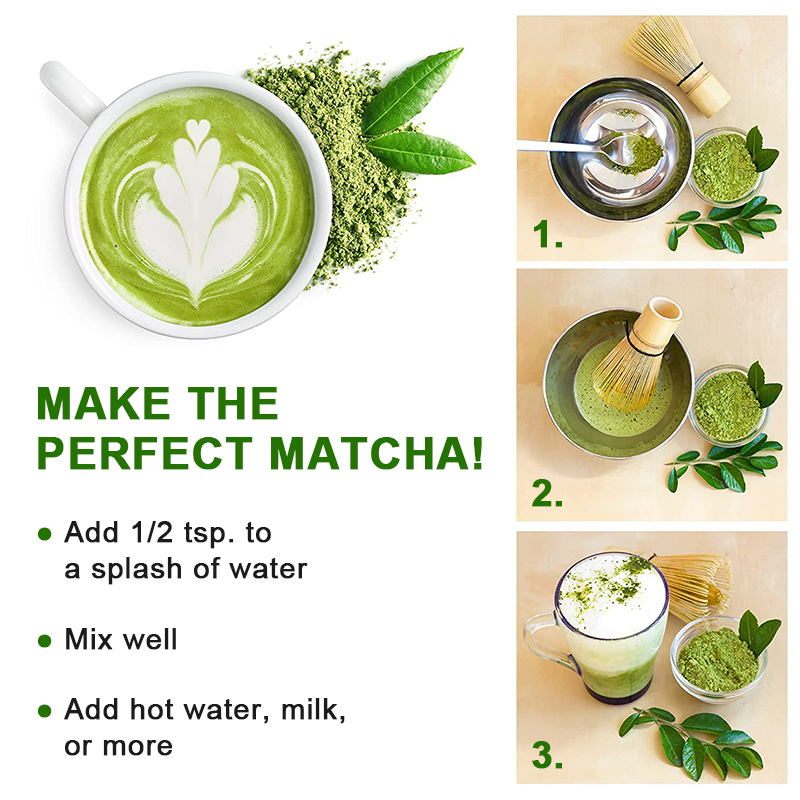 MAKE THE PERFECT MATCHA!

• Add 1/2 tsp. to a splash of water

• Mix well

• Add hot water, milk, or more

1.

2.

3.