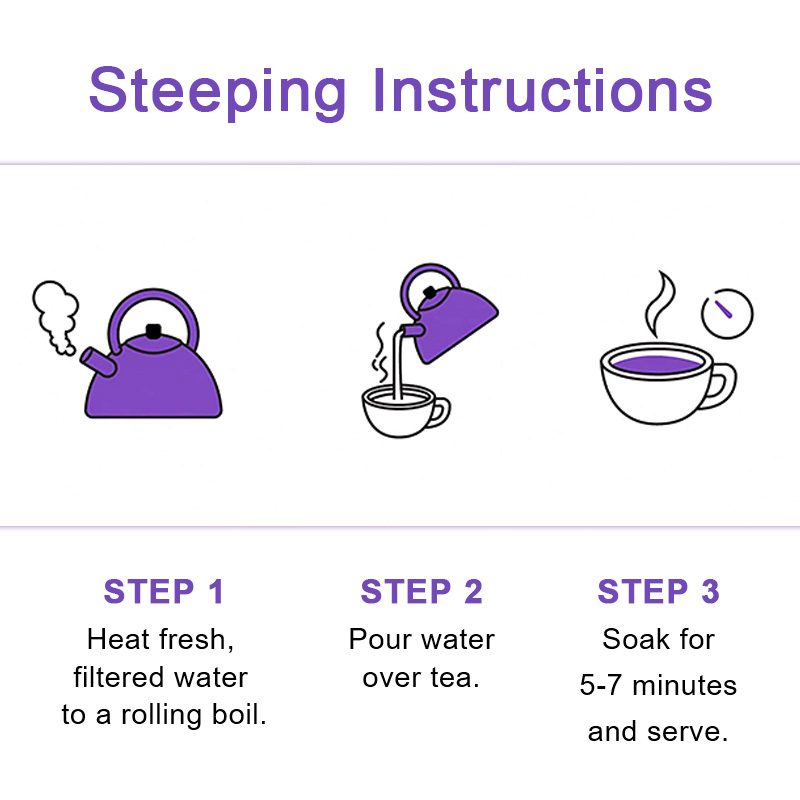 Steeping Instructions

STEP 1
Heat fresh, filtered water to a rolling boil.

STEP 2
Pour water over tea.

STEP 3
Soak for 5-7 minutes and serve.