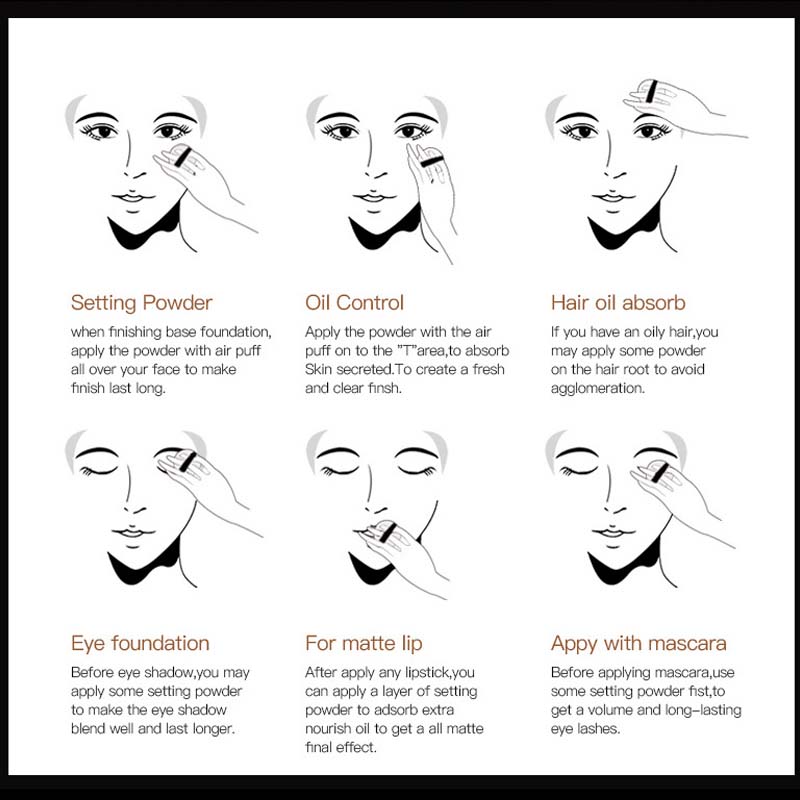 Setting Powder

when finishing base foundation, apply the powder with air puff all over your face to make finish last long.

Oil Control

Apply the powder with the air puff on to the "T"area,to absorb Skin secreted.To create a fresh and clear finsh.

Hair oil absorb

If you have an oily hair,you may apply some powder on the hair root to avoid agglomeration.

Eye foundation

Before eye shadow,you may apply some setting powder to make the eye shadow blend well and last longer.

For matte lip

After apply any lipstick,you can apply a layer of setting powder to adsorb extra nourish oil to get a all matte final effect.

Appy with mascara

Before applying mascara,use some setting powder fist,to get a volume and long-lasting eye lashes.