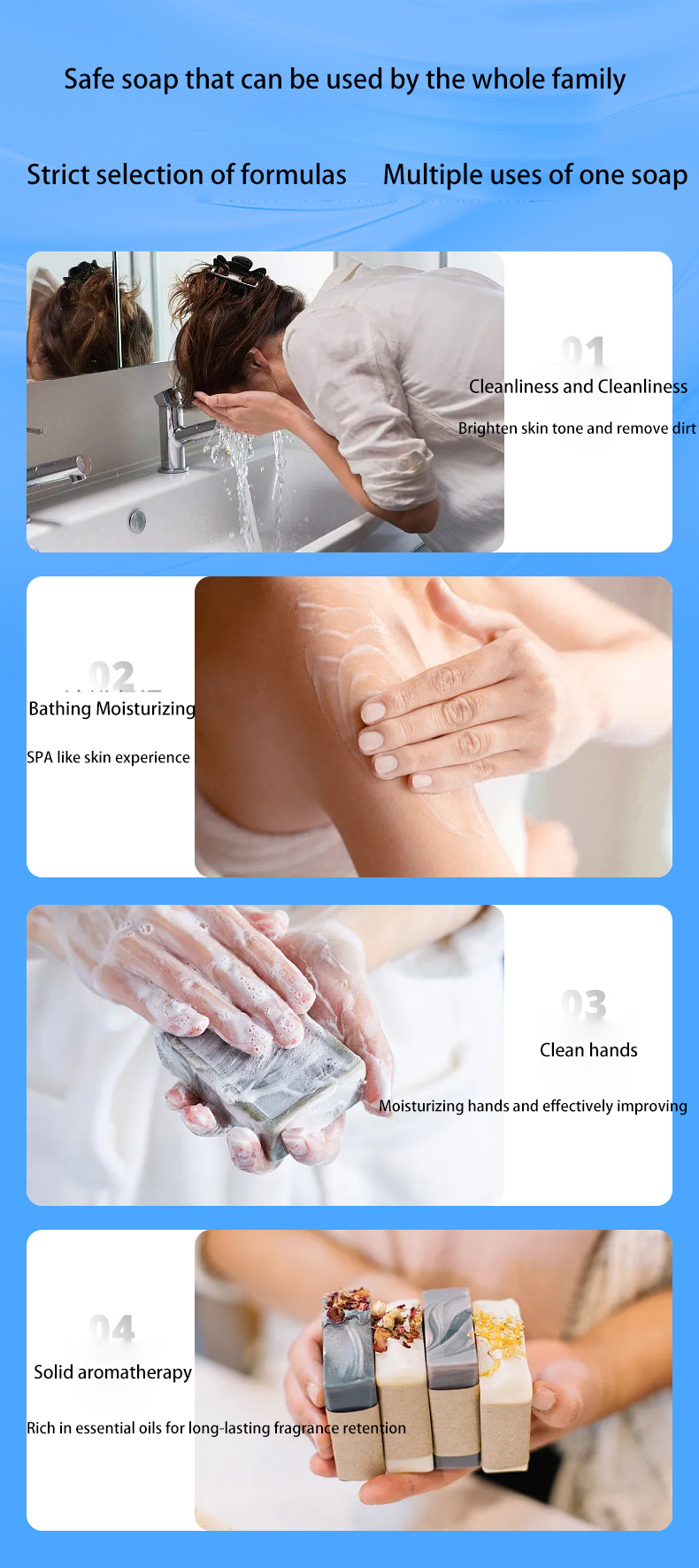 Safe soap that can be used by the whole family

Strict selection of formulas

Multiple uses of one soap

01

Cleanliness and Cleanliness

Brighten skin tone and remove dirt

02

Bathing Moisturizing

SPA like skin experience

03

Clean hands

Moisturizing hands and effectively improving

04

Solid aromatherapy

Rich in essential oils for long-lasting fragrance retention