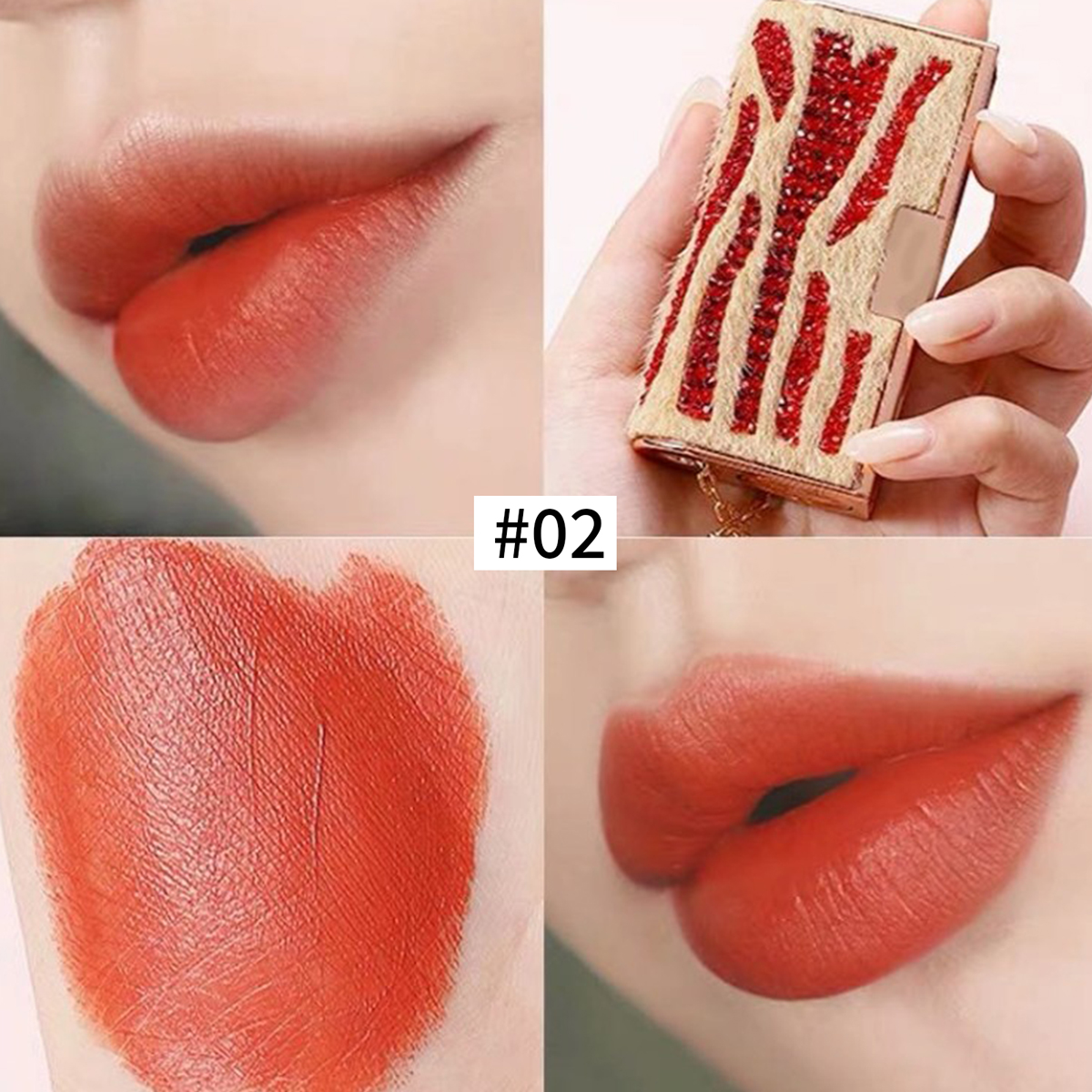 #02