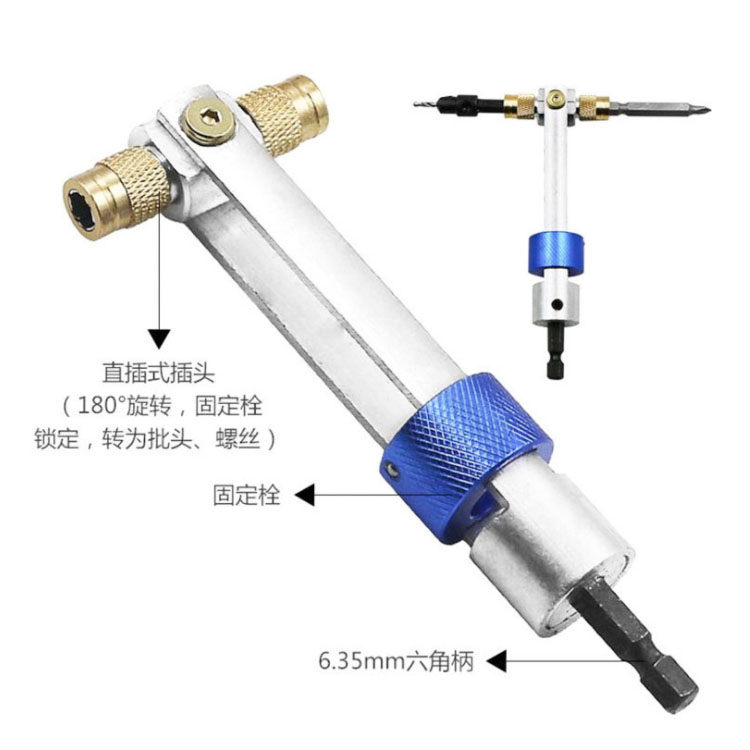 直插式插头
（180°旋转，固定栓锁定，转为批头、螺丝）

固定栓

6.35mm六角柄