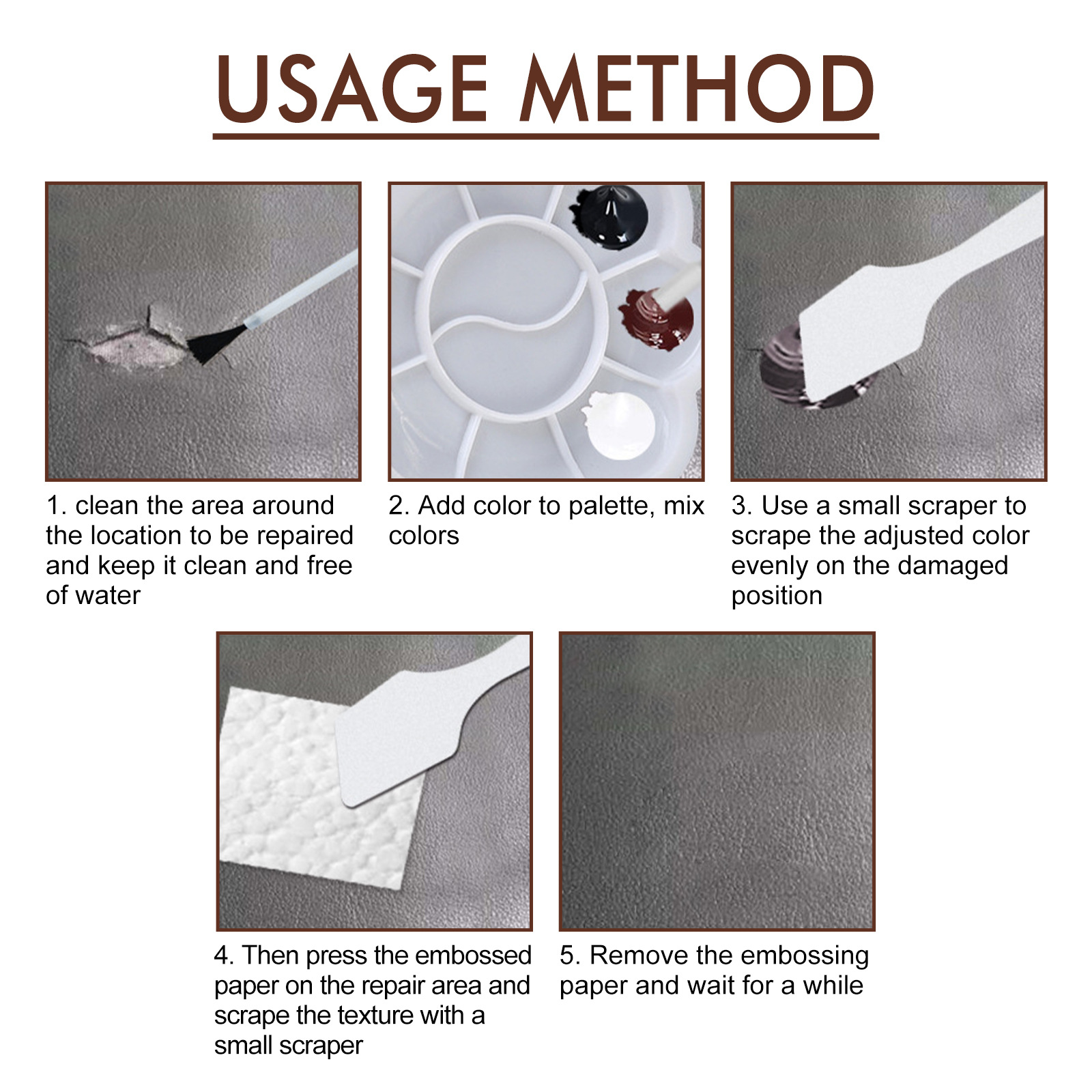 USAGE METHOD

1. clean the area around the location to be repaired and keep it clean and free of water

2. Add color to palette, mix colors

3. Use a small scraper to scrape the adjusted color evenly on the damaged position

4. Then press the embossed paper on the repair area and scrape the texture with a small scraper

5. Remove the embossing paper and wait for a while