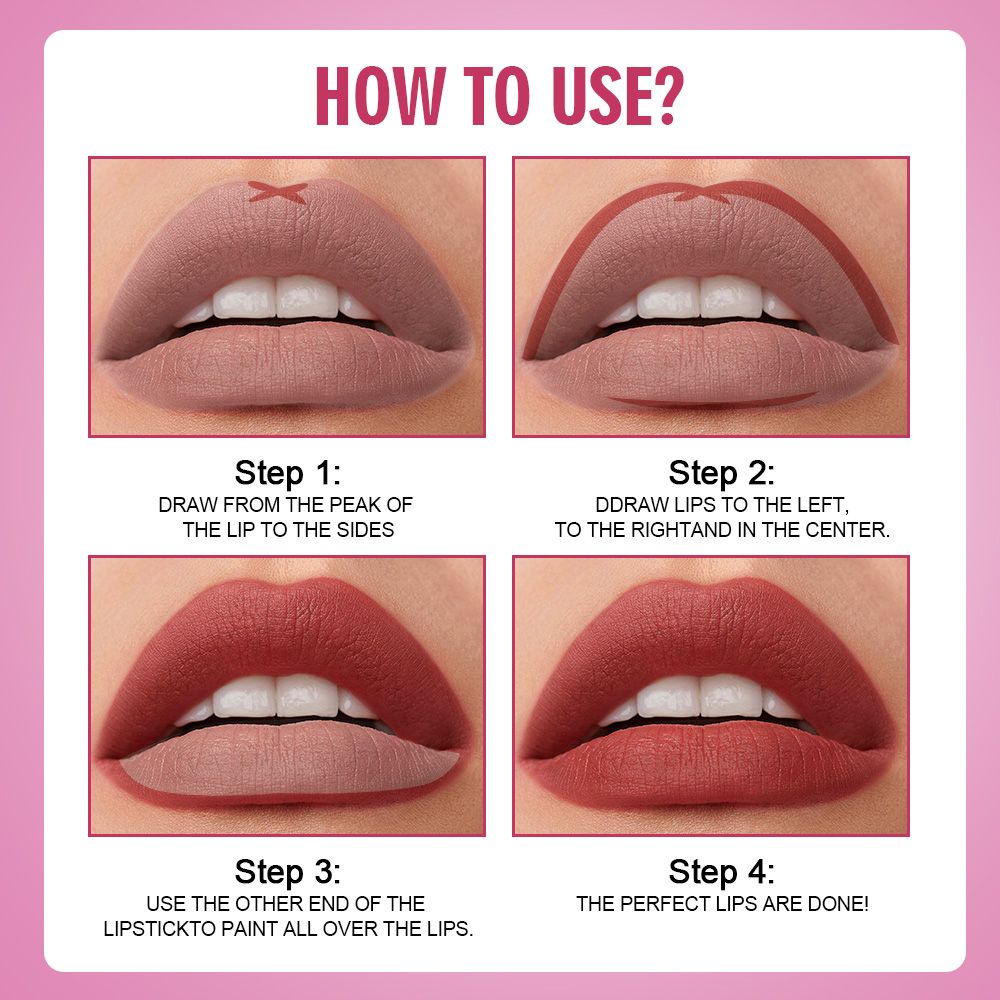 HOW TO USE?

Step 1:
DRAW FROM THE PEAK OF THE LIP TO THE SIDES

Step 2:
DDRAW LIPS TO THE LEFT, TO THE RIGHTAND IN THE CENTER.

Step 3:
USE THE OTHER END OF THE LIPSTICKTO PAINT ALL OVER THE LIPS.

Step 4:
THE PERFECT LIPS ARE DONE!