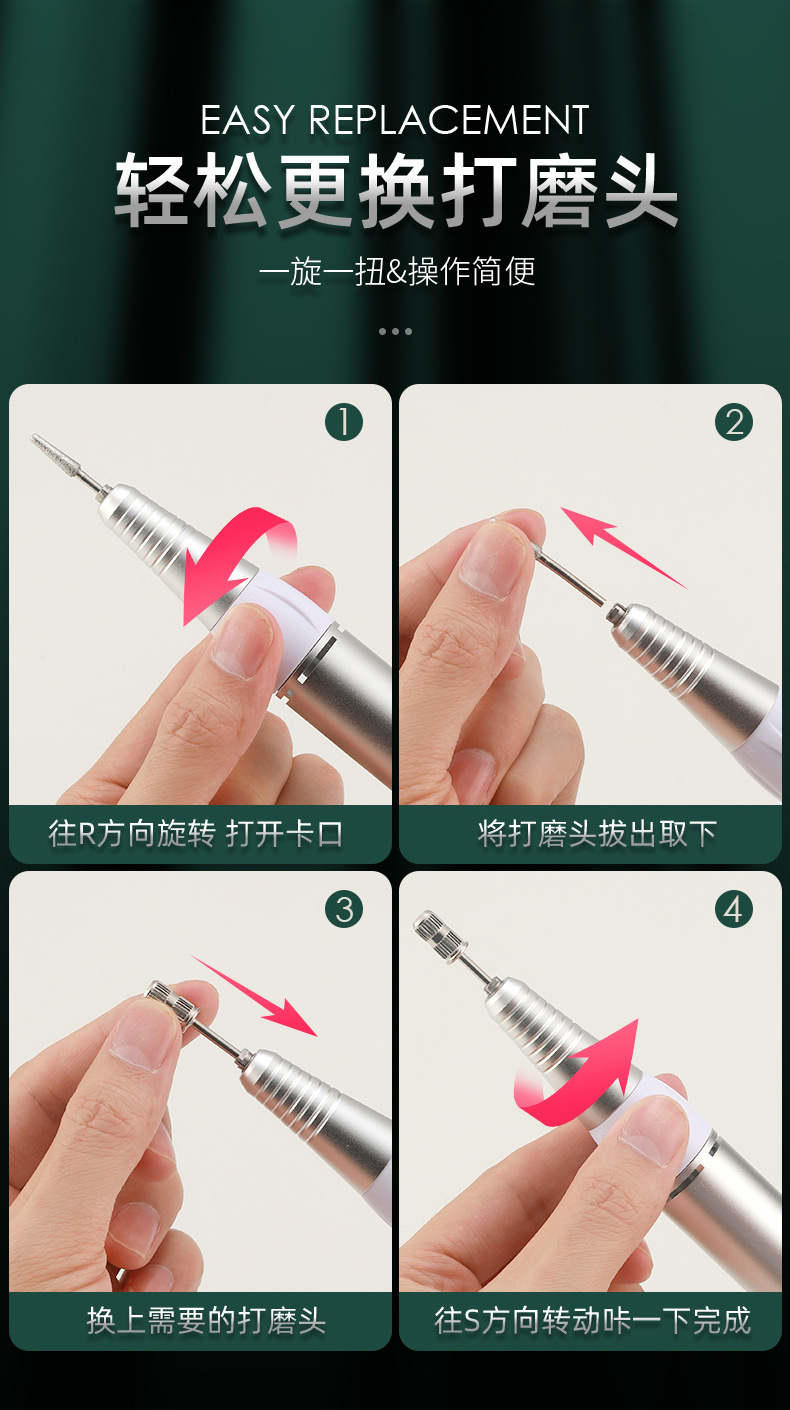 EASY REPLACEMENT
轻松更换打磨头
一旋一扭&操作简便

1
往R方向旋转 打开卡口

2
将打磨头拔出取下

3
换上需要的打磨头

4
往S方向转动咔一下完成