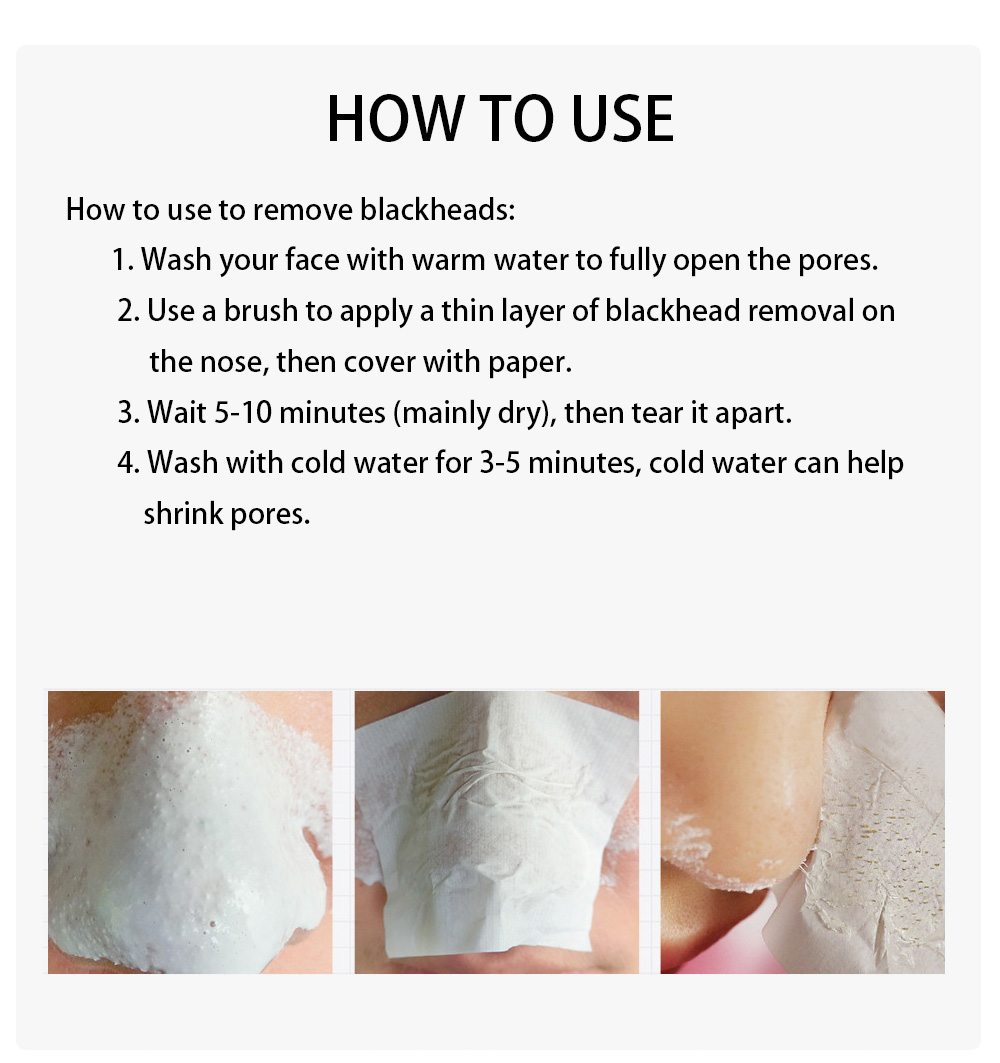 HOW TO USE

How to use to remove blackheads:

1. Wash your face with warm water to fully open the pores.
2. Use a brush to apply a thin layer of blackhead removal on the nose, then cover with paper.
3. Wait 5-10 minutes (mainly dry), then tear it apart.
4. Wash with cold water for 3-5 minutes, cold water can help shrink pores.