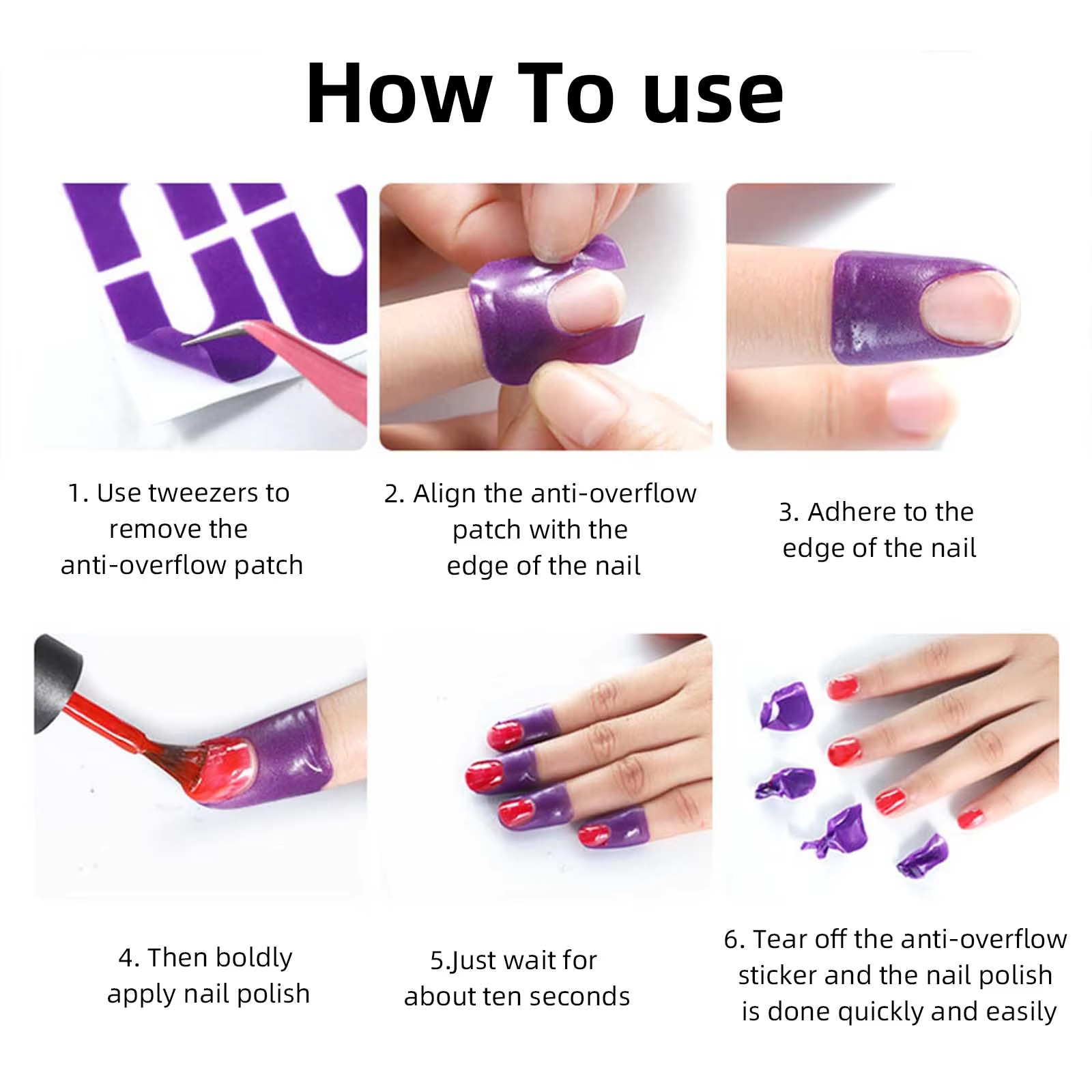 How To use

1. Use tweezers to remove the anti-overflow patch

2. Align the anti-overflow patch with the edge of the nail

3. Adhere to the edge of the nail

4. Then boldly apply nail polish

5.Just wait for about ten seconds

6. Tear off the anti-overflow sticker and the nail polish is done quickly and easily