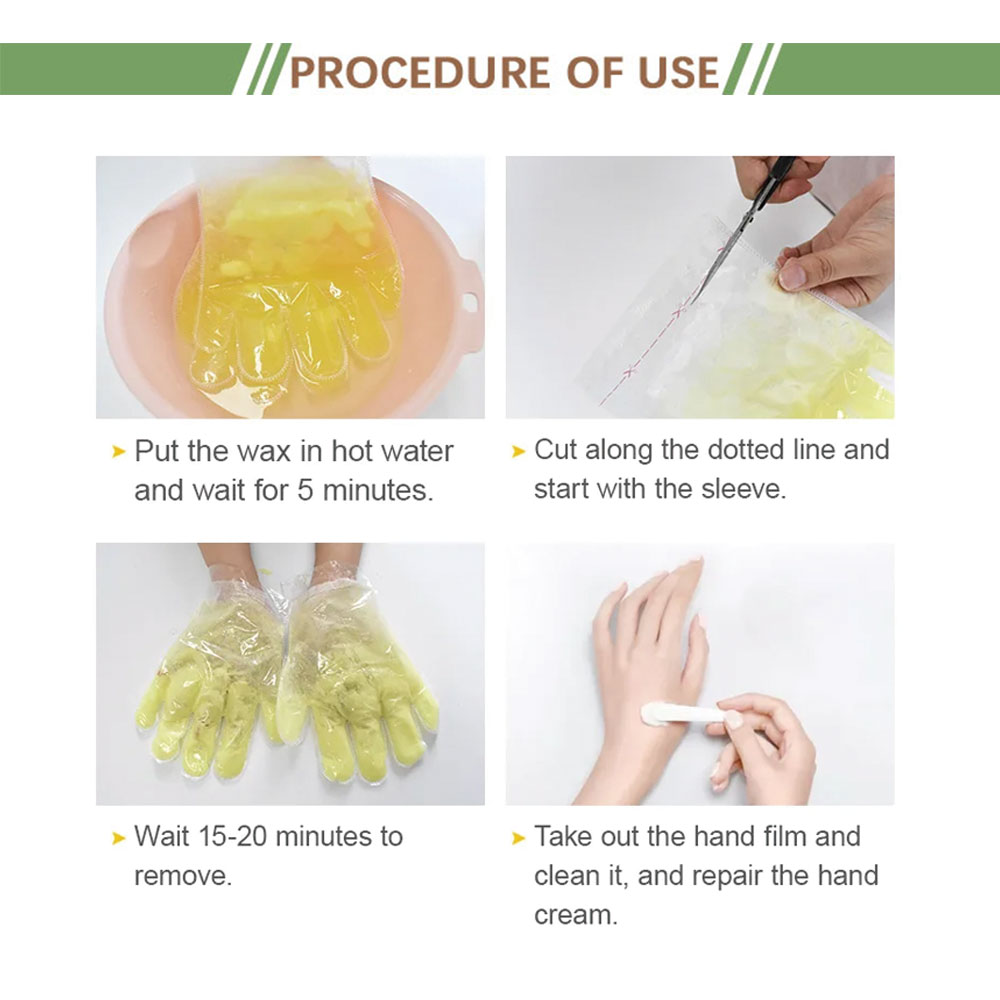 PROCEDURE OF USE

Put the wax in hot water and wait for 5 minutes.

Cut along the dotted line and start with the sleeve.

Wait 15-20 minutes to remove.

Take out the hand film and clean it, and repair the hand cream.