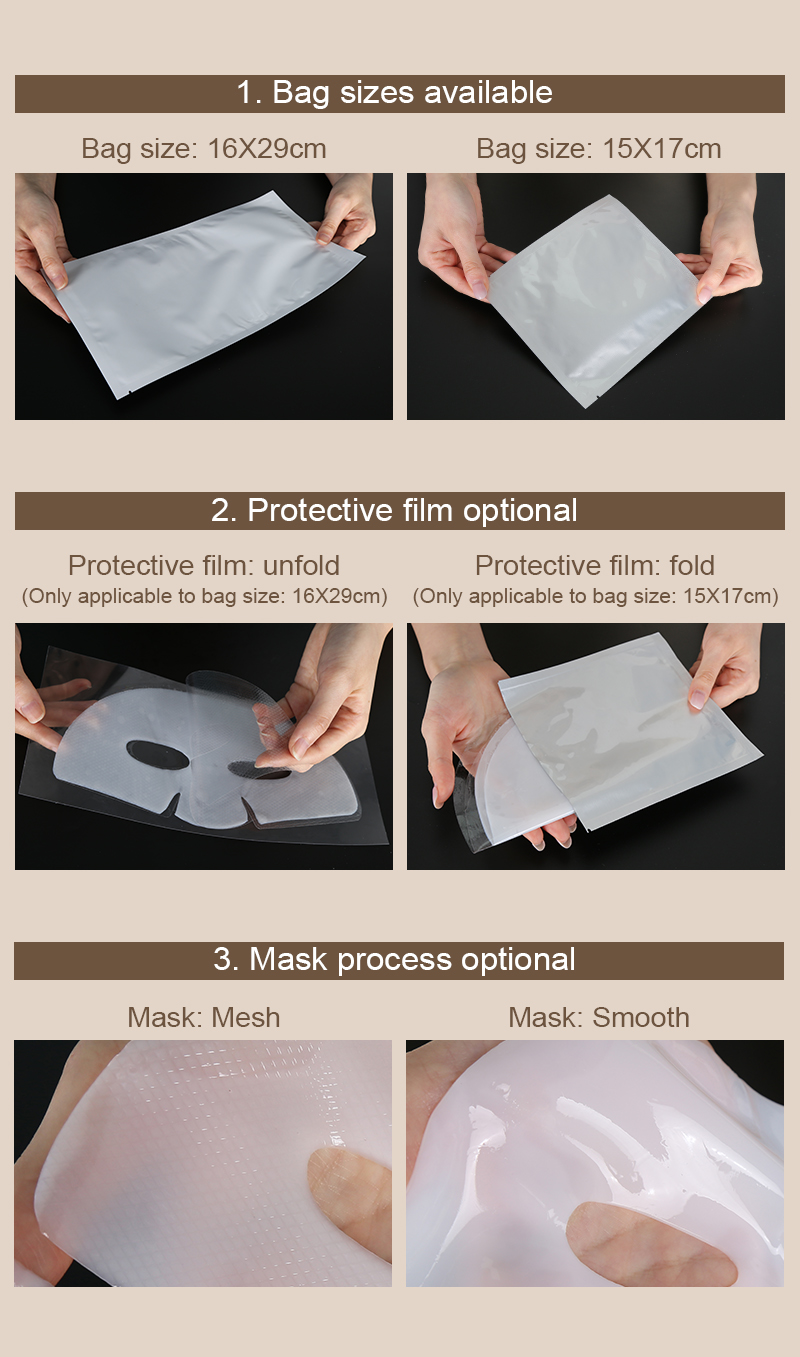 1. Bag sizes available

Bag size: 16X29cm

Bag size: 15X17cm

2. Protective film optional

Protective film: unfold
(Only applicable to bag size: 16X29cm)

Protective film: fold
(Only applicable to bag size: 15X17cm)

3. Mask process optional

Mask: Mesh

Mask: Smooth