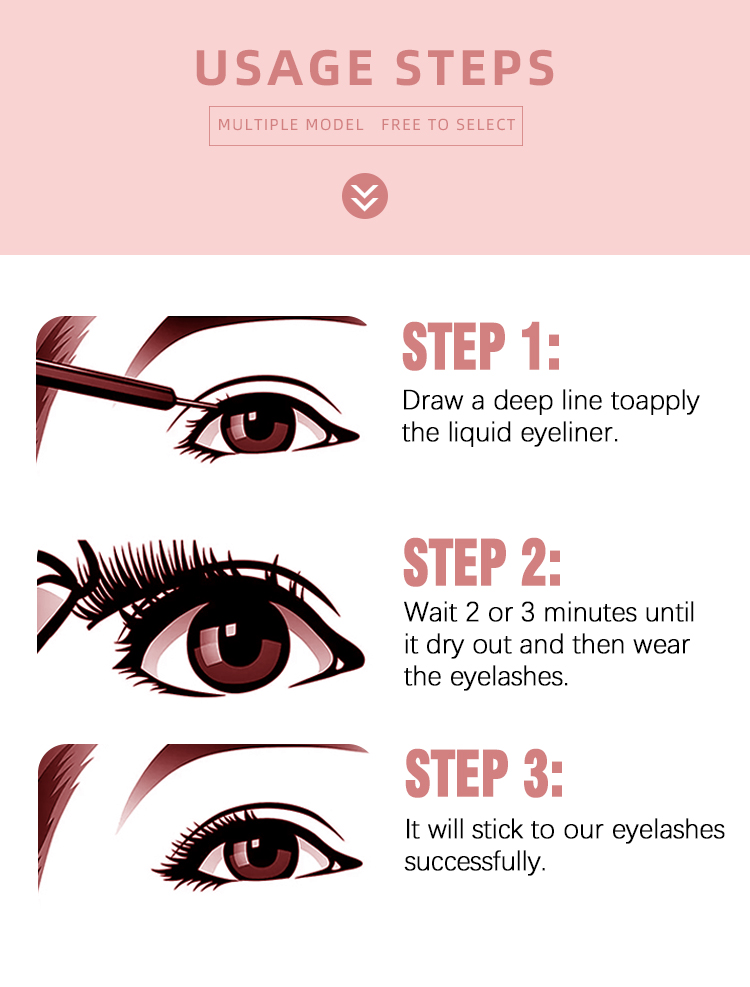 USAGE STEPS

MULTIPLE MODEL FREE TO SELECT

STEP 1:

Draw a deep line toapply the liquid eyeliner.

STEP 2:

Wait 2 or 3 minutes until it dry out and then wear the eyelashes.

STEP 3:

It will stick to our eyelashes successfully.