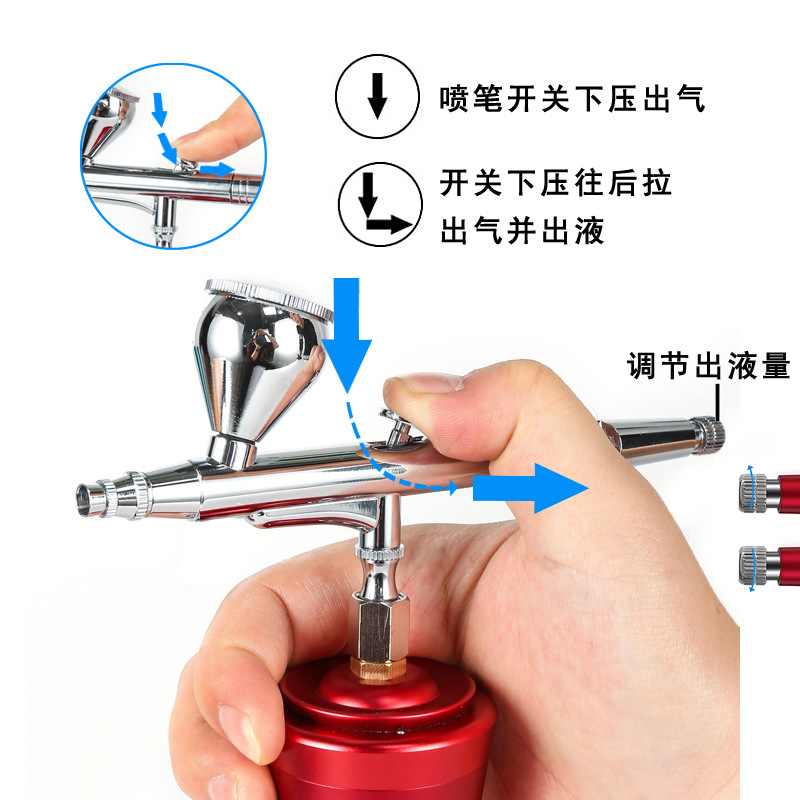 喷笔开关下压出气

开关下压往后拉
出气并出液

调节出液量