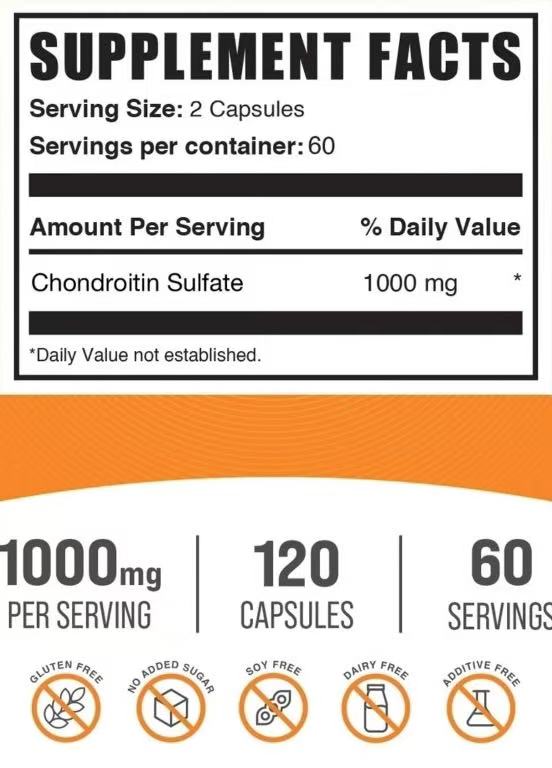 SUPPLEMENT FACTS

Serving Size: 2 Capsules

Servings per container: 60

| Amount Per Serving | % Daily Value | |
|---|---|---|
| Chondroitin Sulfate | 1000 mg | * |

*Daily Value not established.

1000mg
PER SERVING

120
CAPSULES

60
SERVINGS

GLUTEN FREE

NO ADDED SUGAR

SOY FREE

DAIRY FREE

ADDITIVE FREE