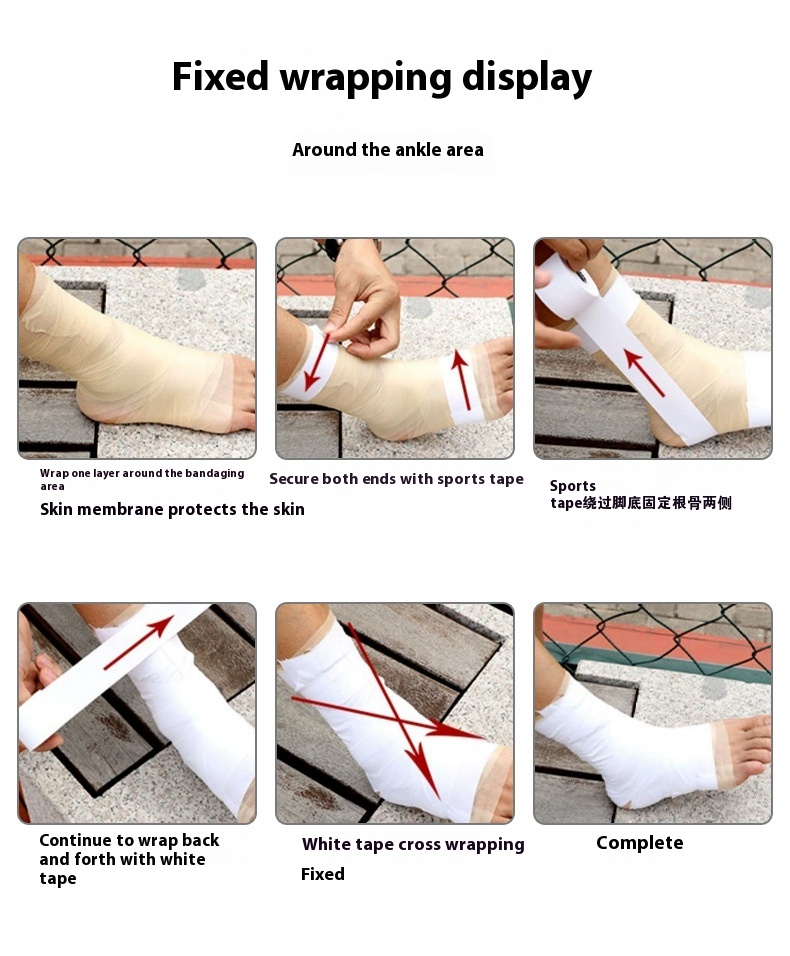 Fixed wrapping display

Around the ankle area

Wrap one layer around the bandaging area

Skin membrane protects the skin

Secure both ends with sports tape

Sports tape绕过脚底固定根骨两侧

Continue to wrap back and forth with white tape

White tape cross wrapping

Fixed

Complete