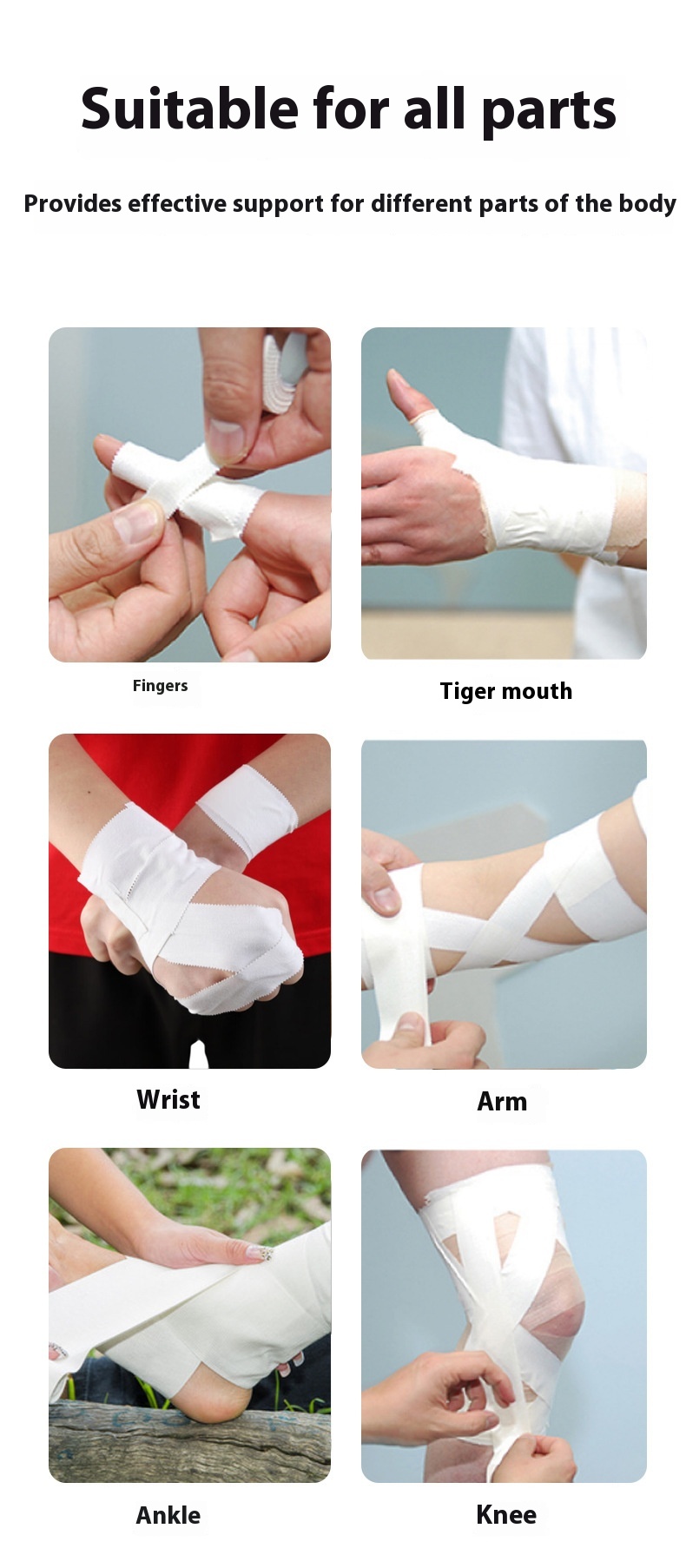 Suitable for all parts

Provides effective support for different parts of the body

Fingers

Tiger mouth

Wrist

Arm

Ankle

Knee