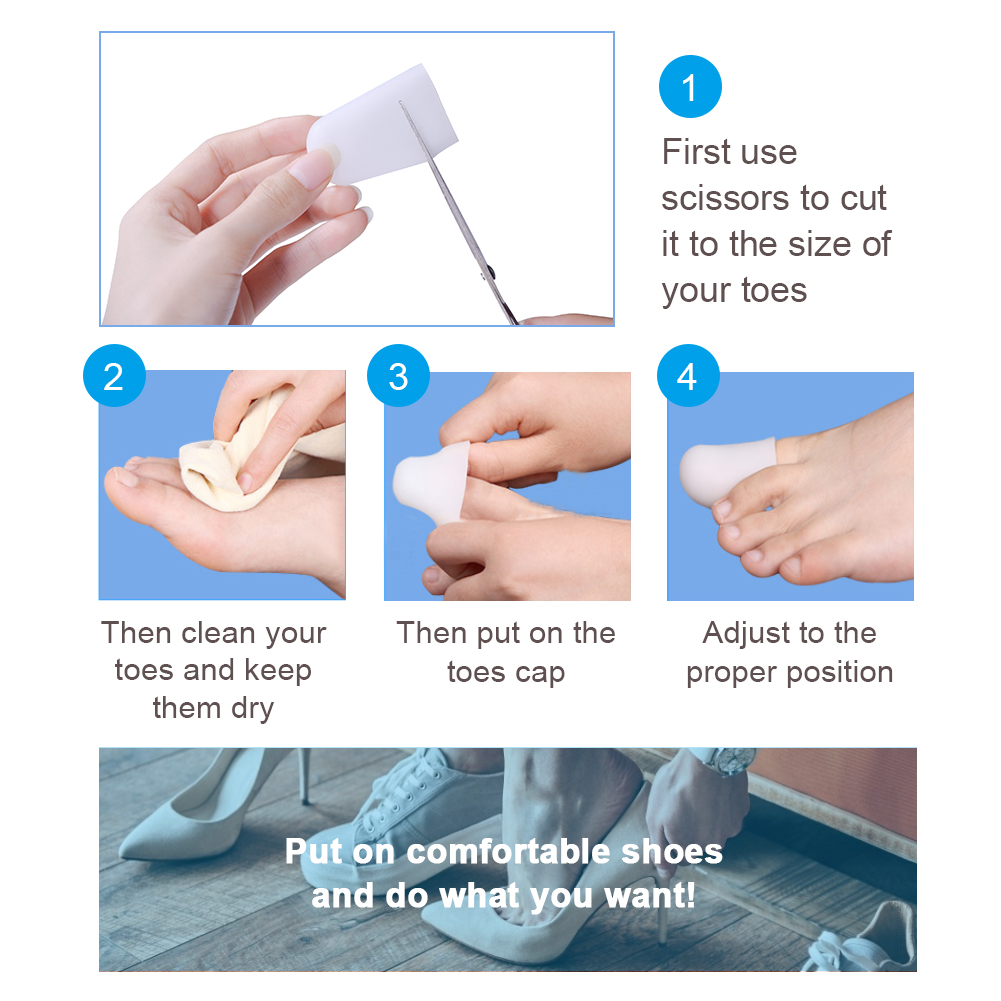 1

First use scissors to cut it to the size of your toes

2

Then clean your toes and keep them dry

3

Then put on the toes cap

4

Adjust to the proper position

Put on comfortable shoes and do what you want!