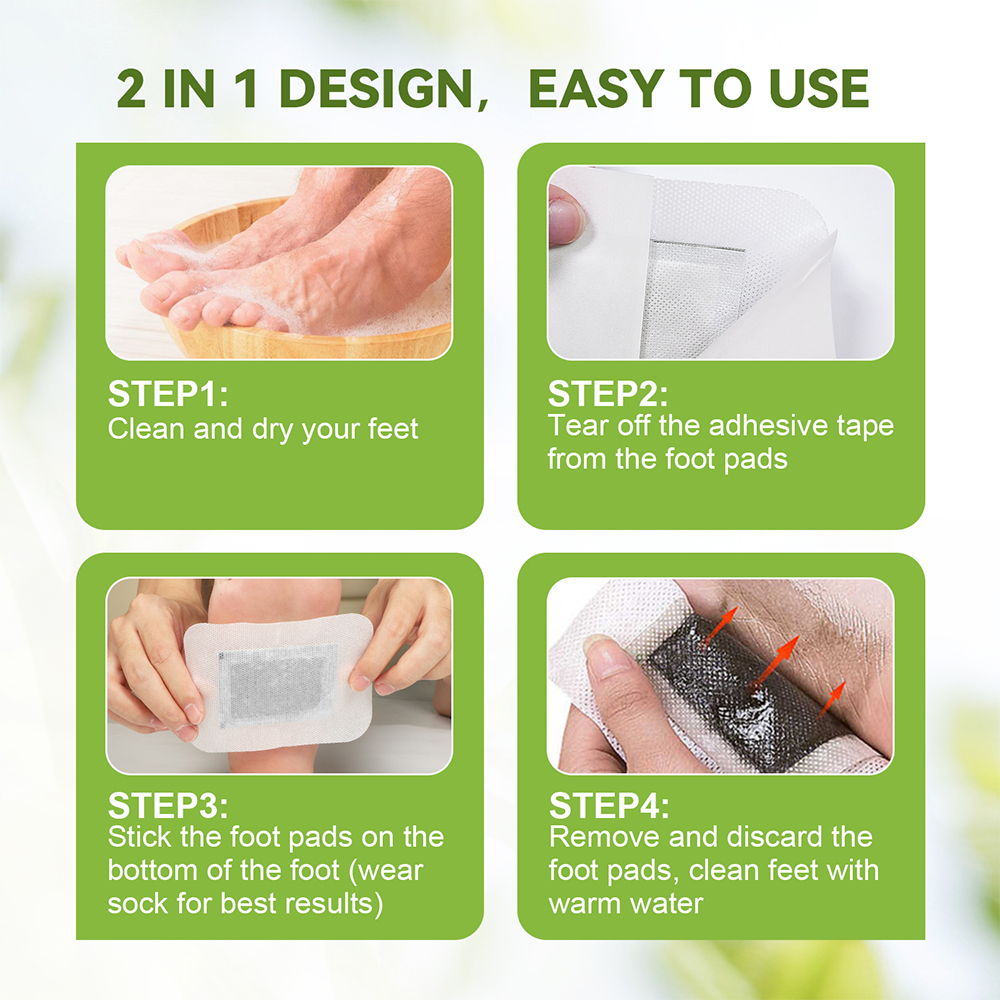 2 IN 1 DESIGN, EASY TO USE

STEP1:
Clean and dry your feet

STEP2:
Tear off the adhesive tape from the foot pads

STEP3:
Stick the foot pads on the bottom of the foot (wear sock for best results)

STEP4:
Remove and discard the foot pads, clean feet with warm water