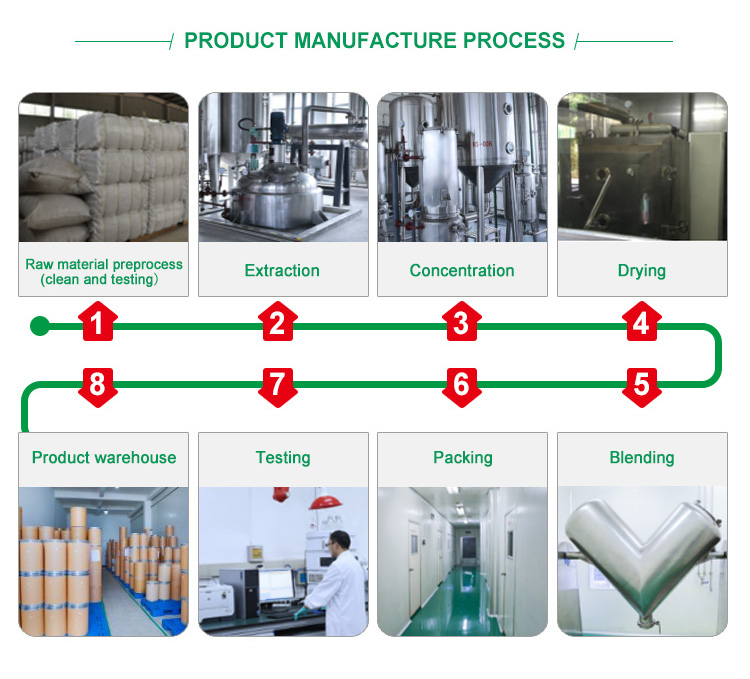 PRODUCT MANUFACTURE PROCESS

Raw material preprocess (clean and testing)

Extraction

Concentration

Drying

1

2

3

4

8

7

6

5

Product warehouse

Testing

Packing

Blending