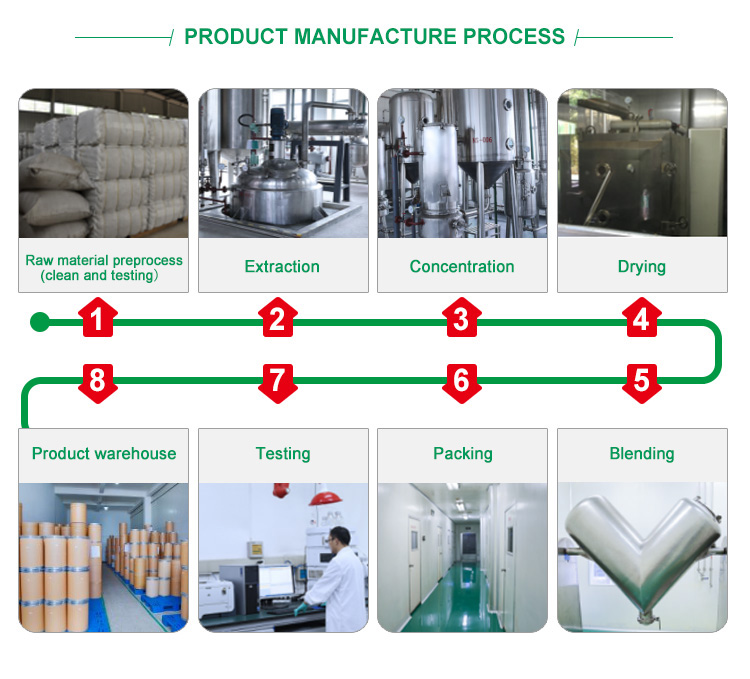 PRODUCT MANUFACTURE PROCESS

Raw material preprocess (clean and testing)

Extraction

Concentration

Drying

1

2

3

4

8

7

6

5

Product warehouse

Testing

Packing

Blending