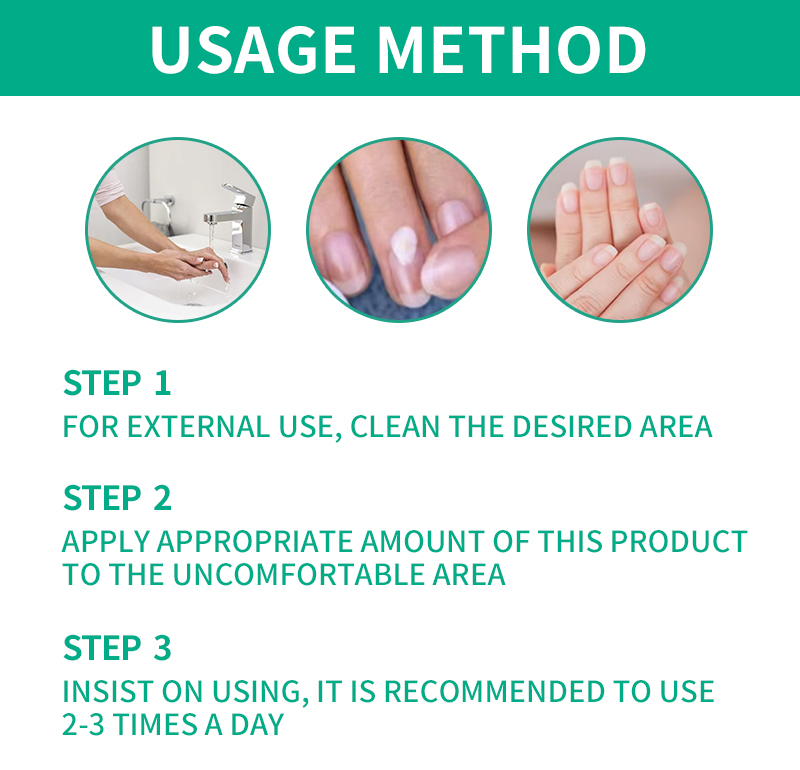 USAGE METHOD

STEP 1
FOR EXTERNAL USE, CLEAN THE DESIRED AREA

STEP 2
APPLY APPROPRIATE AMOUNT OF THIS PRODUCT TO THE UNCOMFORTABLE AREA

STEP 3
INSIST ON USING, IT IS RECOMMENDED TO USE 2-3 TIMES A DAY