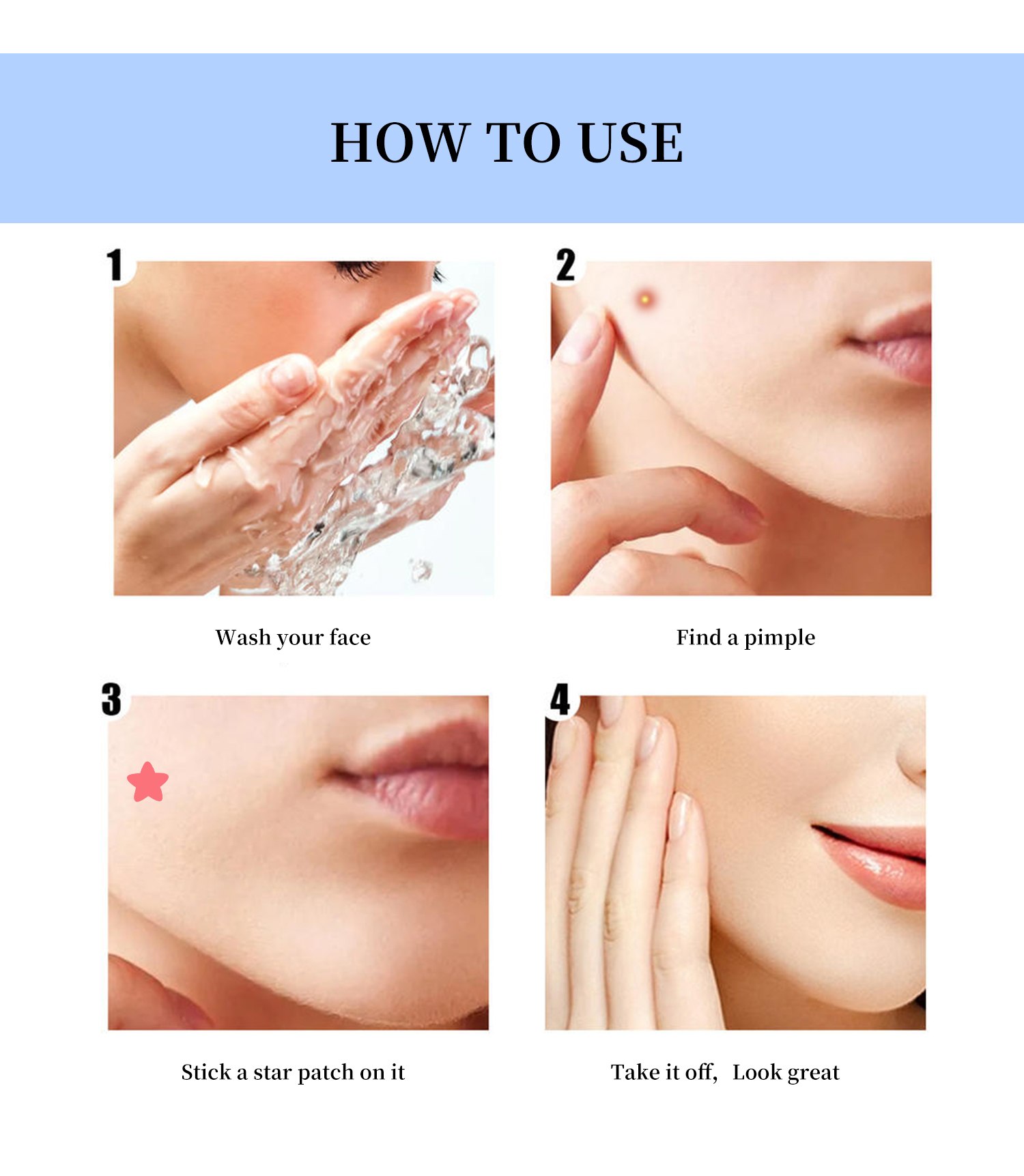 HOW TO USE

1

Wash your face

2

Find a pimple

3

Stick a star patch on it

4

Take it off， Look great