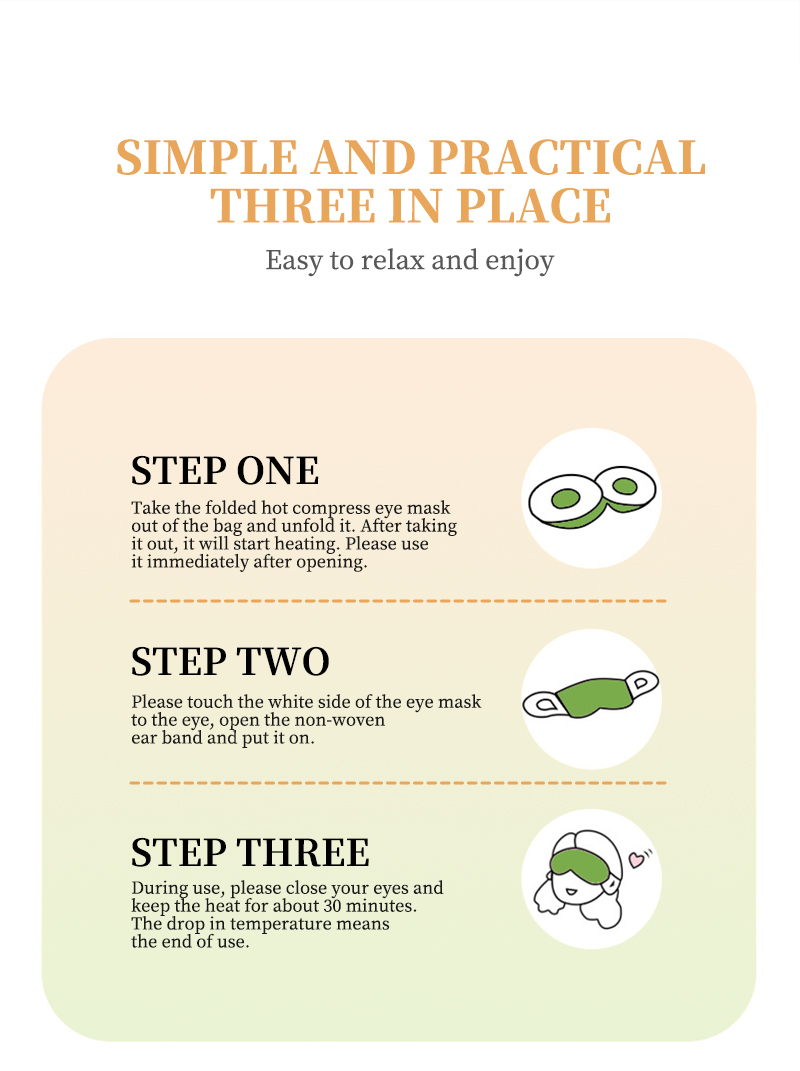 SIMPLE AND PRACTICAL THREE IN PLACE

Easy to relax and enjoy

STEP ONE

Take the folded hot compress eye mask out of the bag and unfold it. After taking it out, it will start heating. Please use it immediately after opening.

STEP TWO

Please touch the white side of the eye mask to the eye, open the non-woven ear band and put it on.

STEP THREE

During use, please close your eyes and keep the heat for about 30 minutes. The drop in temperature means the end of use.