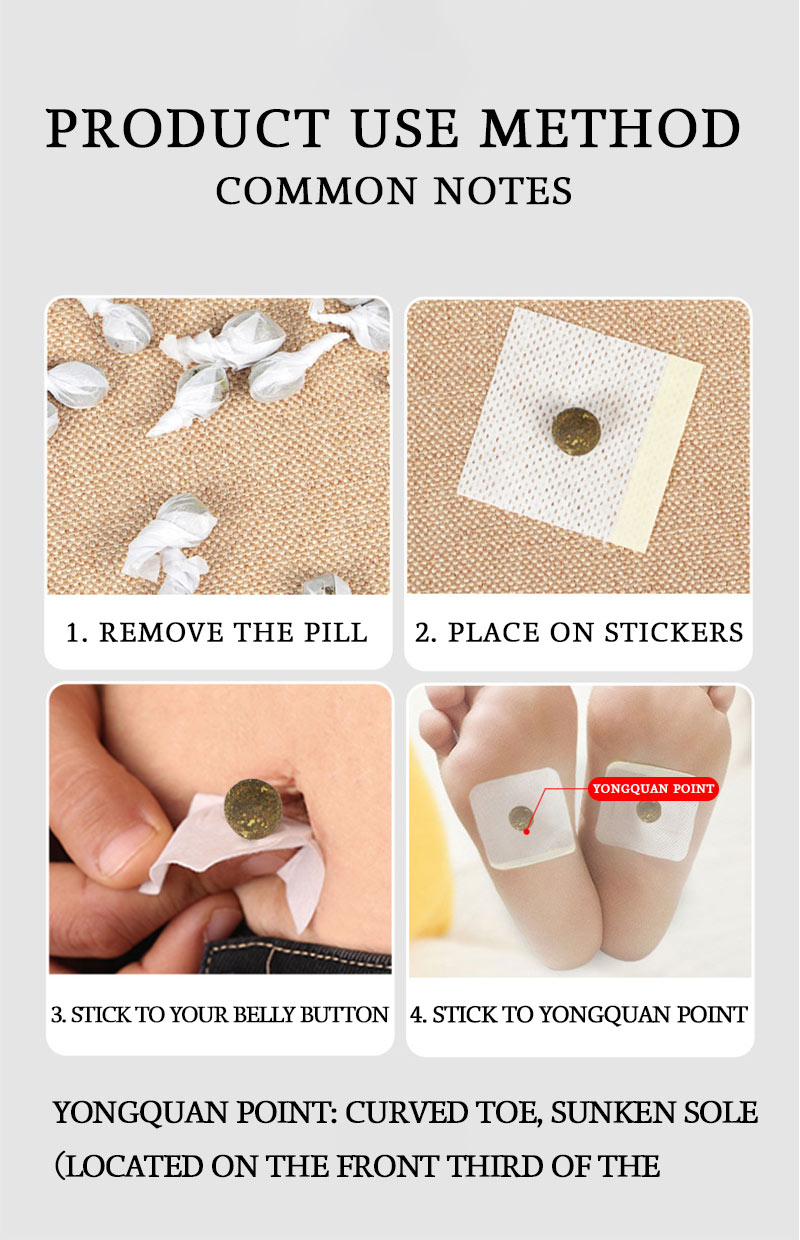 PRODUCT USE METHOD
COMMON NOTES

1. REMOVE THE PILL

2. PLACE ON STICKERS

YONGQUAN POINT

3. STICK TO YOUR BELLY BUTTON

4. STICK TO YONGQUAN POINT

YONGQUAN POINT: CURVED TOE, SUNKEN SOLE (LOCATED ON THE FRONT THIRD OF THE