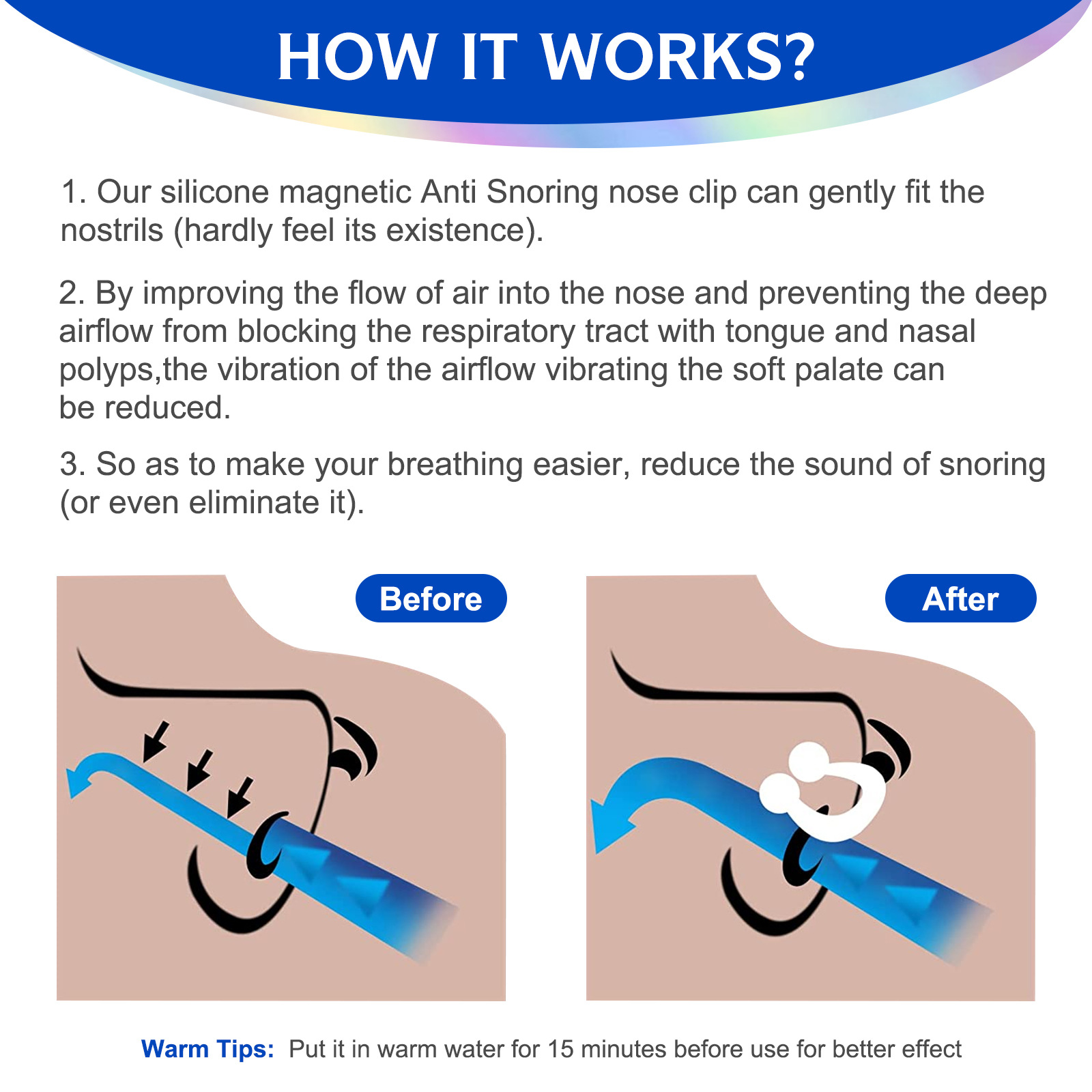 HOW IT WORKS?

1. Our silicone magnetic Anti Snoring nose clip can gently fit the nostrils (hardly feel its existence).

2. By improving the flow of air into the nose and preventing the deep airflow from blocking the respiratory tract with tongue and nasal polyps,the vibration of the airflow vibrating the soft palate can be reduced.

3. So as to make your breathing easier, reduce the sound of snoring (or even eliminate it).

Before

After

Warm Tips: Put it in warm water for 15 minutes before use for better effect