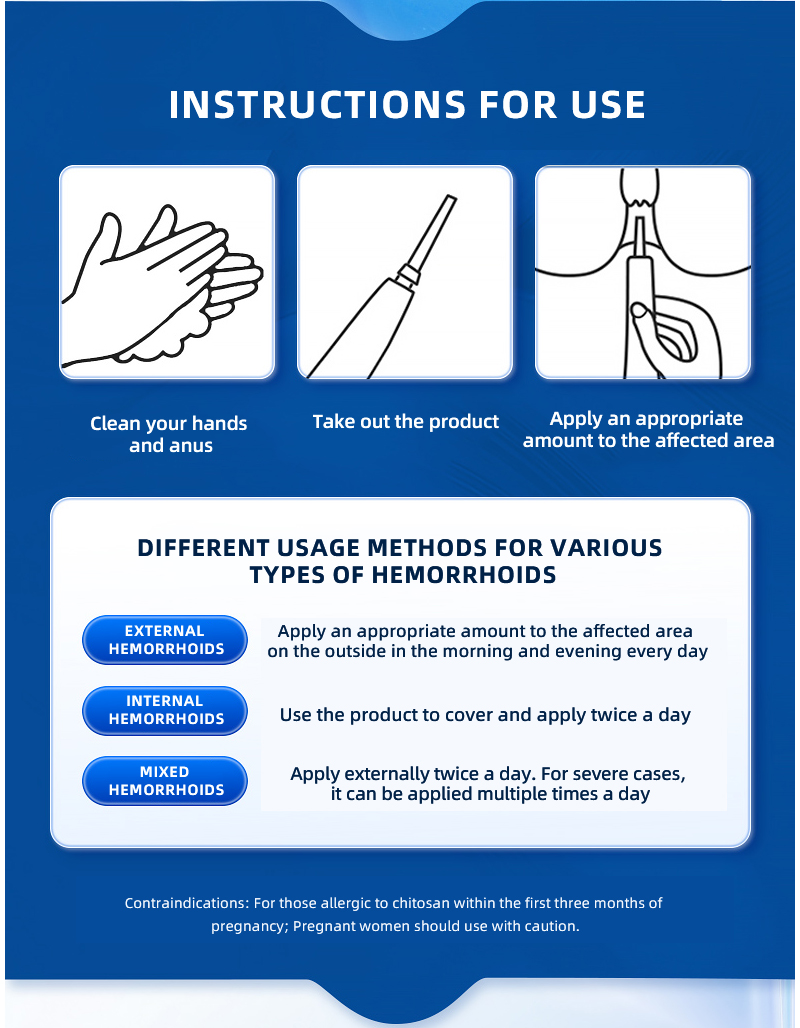 INSTRUCTIONS FOR USE

Clean your hands and anus

Take out the product

Apply an appropriate amount to the affected area

DIFFERENT USAGE METHODS FOR VARIOUS TYPES OF HEMORRHOIDS

EXTERNAL HEMORRHOIDS
Apply an appropriate amount to the affected area on the outside in the morning and evening every day

INTERNAL HEMORRHOIDS
Use the product to cover and apply twice a day

MIXED HEMORRHOIDS
Apply externally twice a day. For severe cases, it can be applied multiple times a day

Contraindications: For those allergic to chitosan within the first three months of pregnancy; Pregnant women should use with caution.