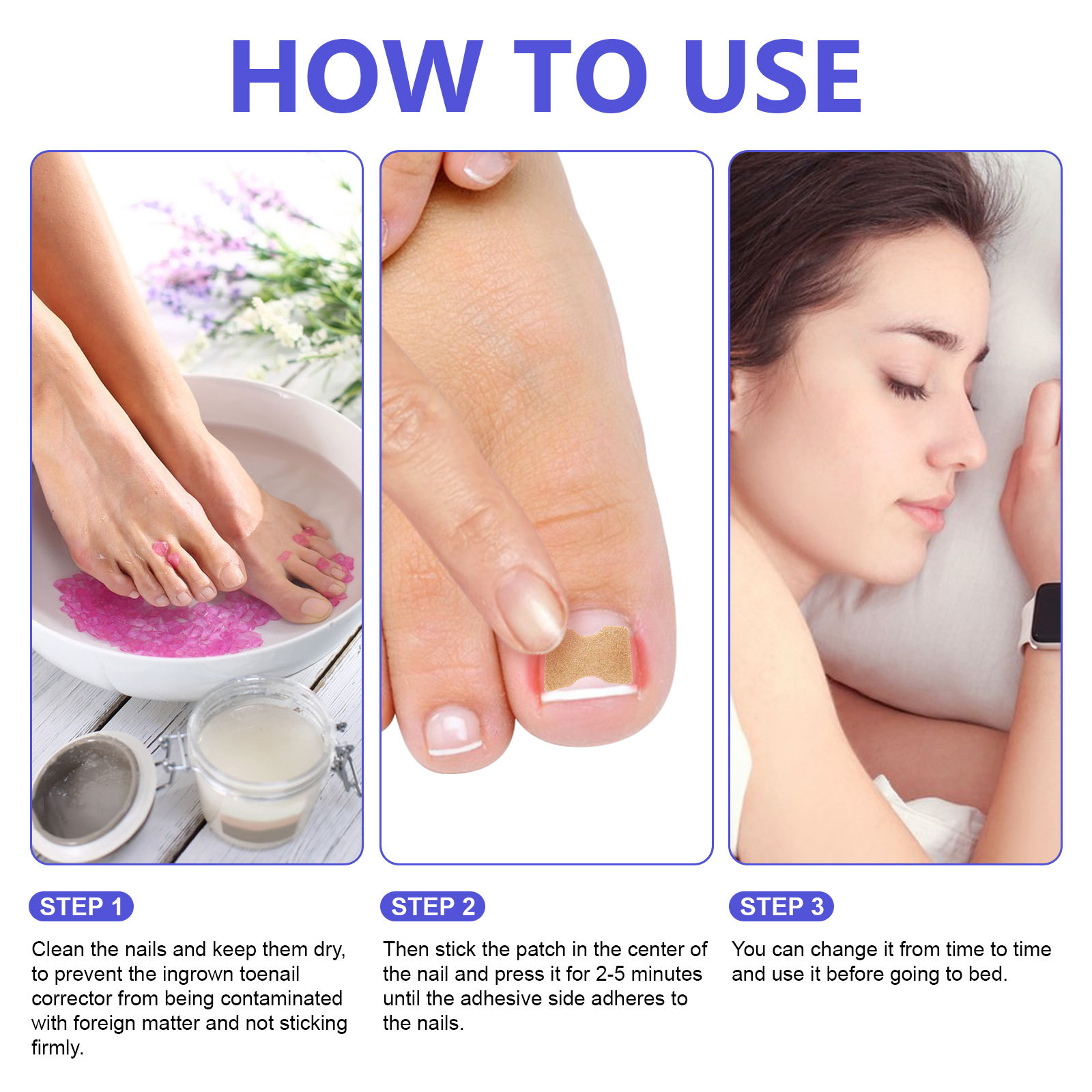 HOW TO USE

STEP 1

Clean the nails and keep them dry, to prevent the ingrown toenail corrector from being contaminated with foreign matter and not sticking firmly.

STEP 2

Then stick the patch in the center of the nail and press it for 2-5 minutes until the adhesive side adheres to the nails.

STEP 3

You can change it from time to time and use it before going to bed.