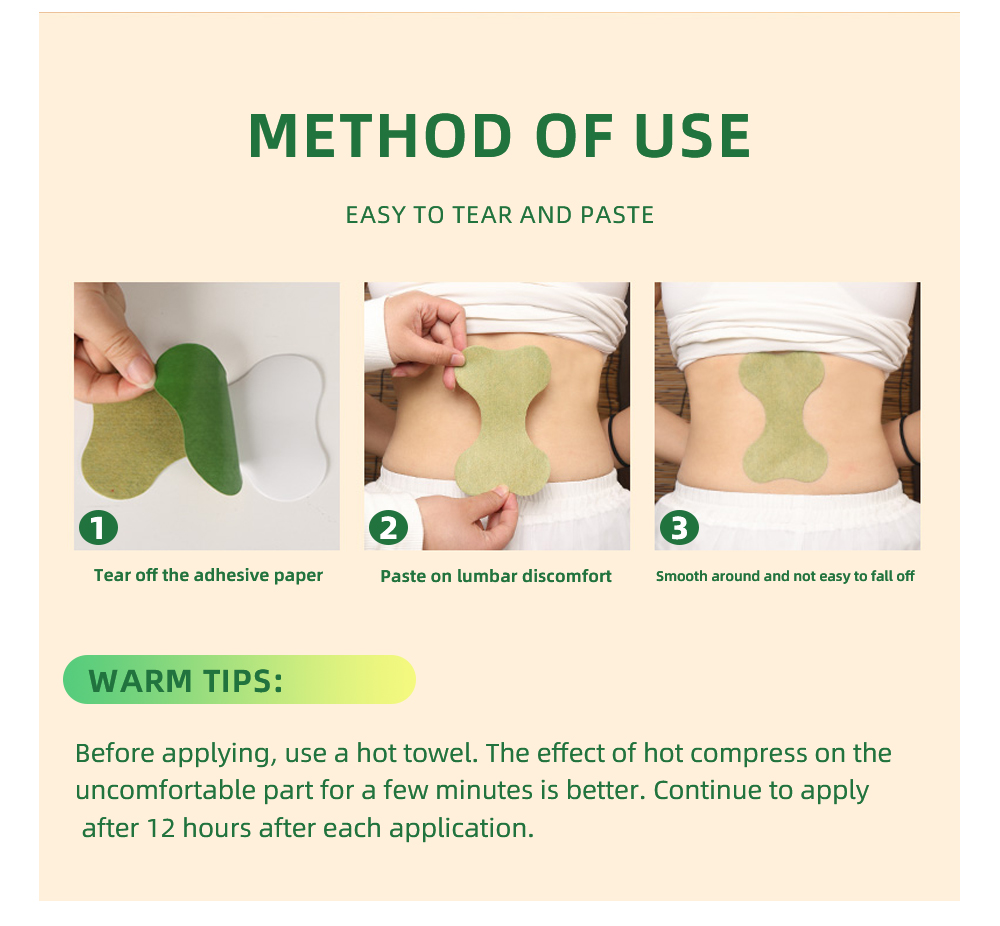 METHOD OF USE

EASY TO TEAR AND PASTE

1
Tear off the adhesive paper

2
Paste on lumbar discomfort

3
Smooth around and not easy to fall off

WARM TIPS:

Before applying, use a hot towel. The effect of hot compress on the uncomfortable part for a few minutes is better. Continue to apply after 12 hours after each application.