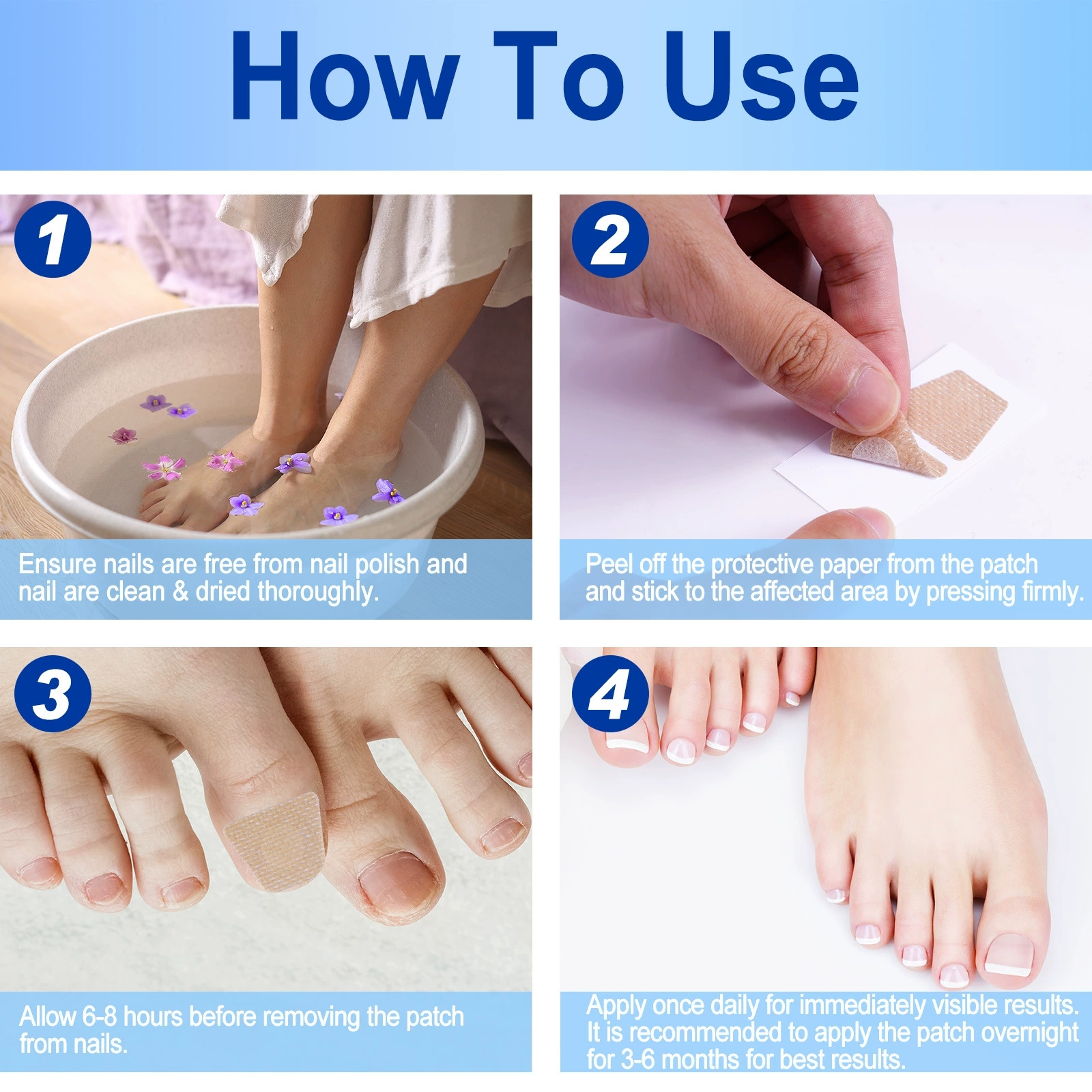 How To Use

1

Ensure nails are free from nail polish and nail are clean & dried thoroughly.

2

Peel off the protective paper from the patch and stick to the affected area by pressing firmly.

3

Allow 6-8 hours before removing the patch from nails.

4

Apply once daily for immediately visible results. It is recommended to apply the patch overnight for 3-6 months for best results.