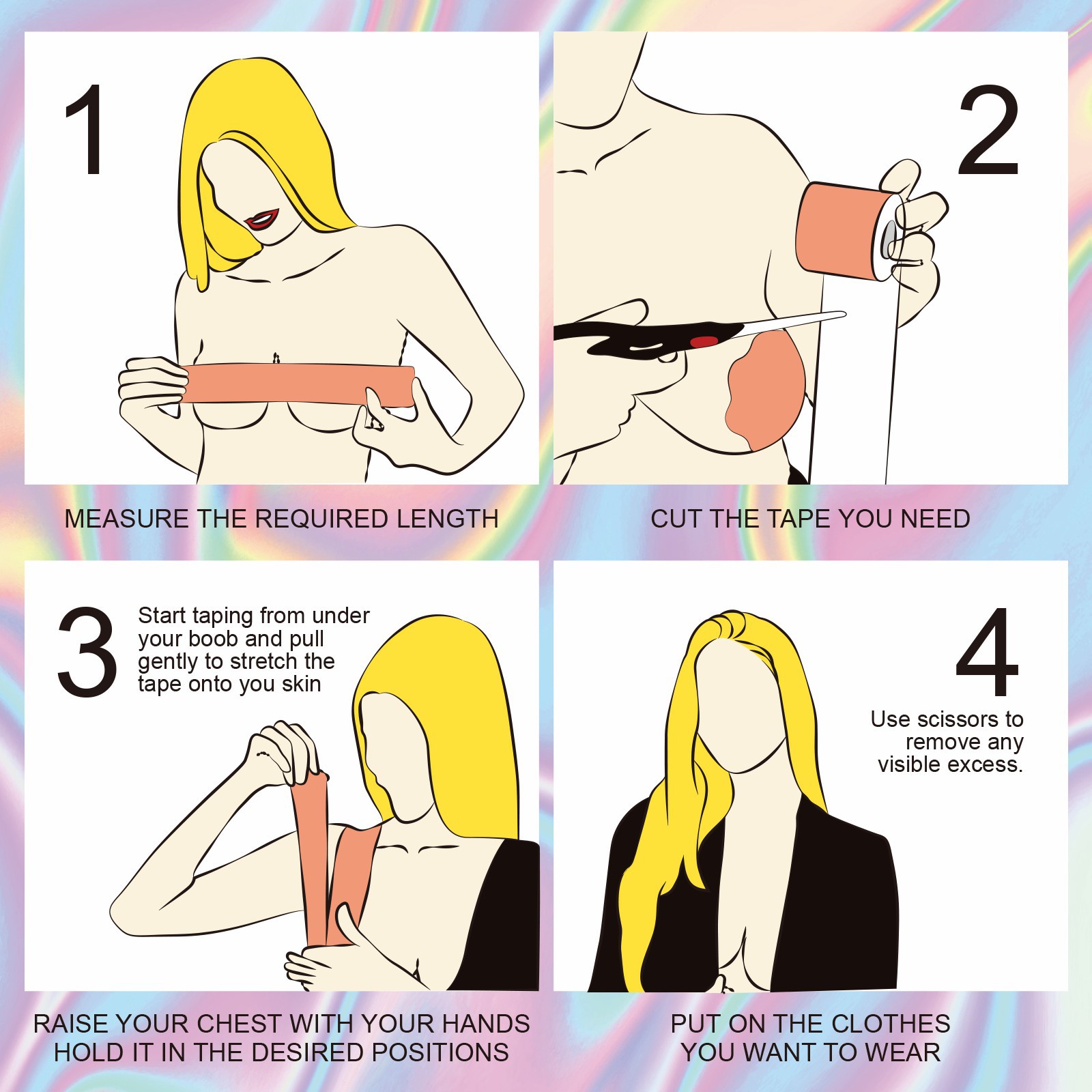 1

MEASURE THE REQUIRED LENGTH

2

CUT THE TAPE YOU NEED

3

Start taping from under your boob and pull gently to stretch the tape onto you skin

RAISE YOUR CHEST WITH YOUR HANDS
HOLD IT IN THE DESIRED POSITIONS

4

Use scissors to remove any visible excess.

PUT ON THE CLOTHES
YOU WANT TO WEAR