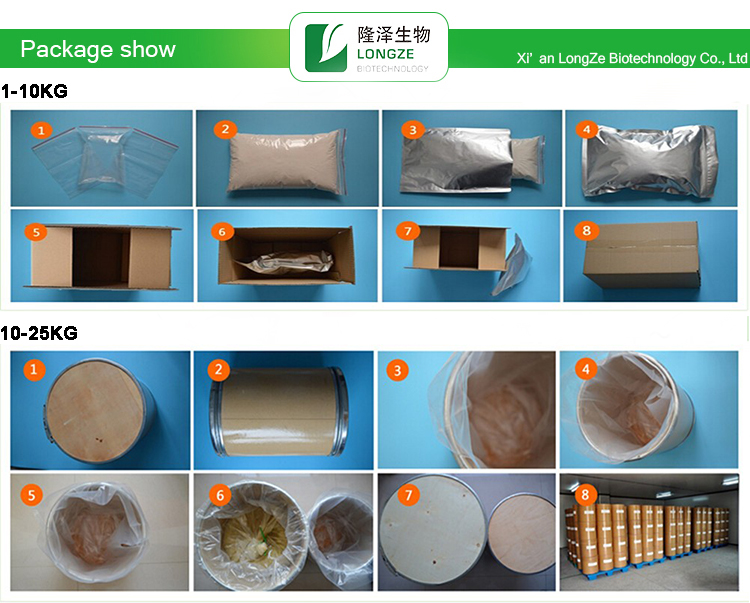 Package show

隆泽生物
LONGZE
BIOTECHNOLOGY

Xi' an LongZe Biotechnology Co., Ltd

1-10KG

1
2
3
4
5
6
7
8

10-25KG

1
2
3
4
5
6
7
8