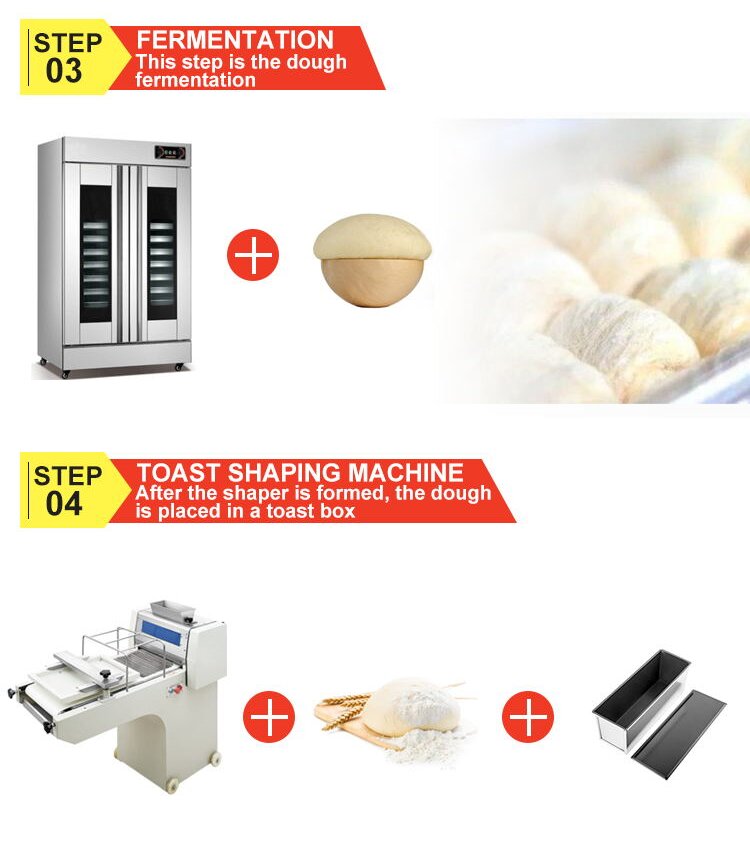 STEP 03

FERMENTATION
This step is the dough fermentation

STEP 04

TOAST SHAPING MACHINE
After the shaper is formed, the dough is placed in a toast box