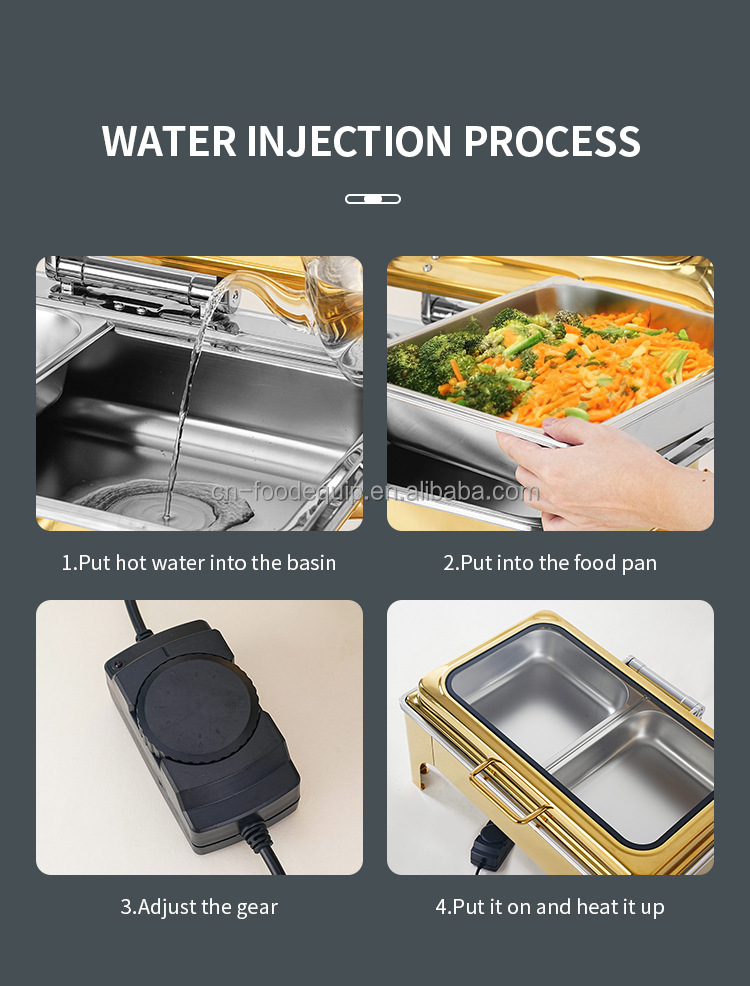 WATER INJECTION PROCESS

cn-foodequip.en.alibaba.com

1.Put hot water into the basin

2.Put into the food pan

3.Adjust the gear

4.Put it on and heat it up