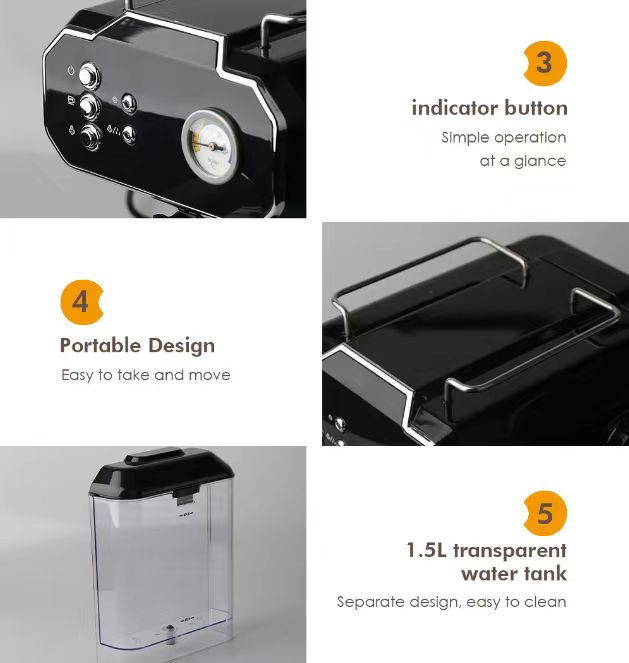 3

indicator button

Simple operation at a glance

4

Portable Design

Easy to take and move

5

1.5L transparent water tank

Separate design, easy to clean