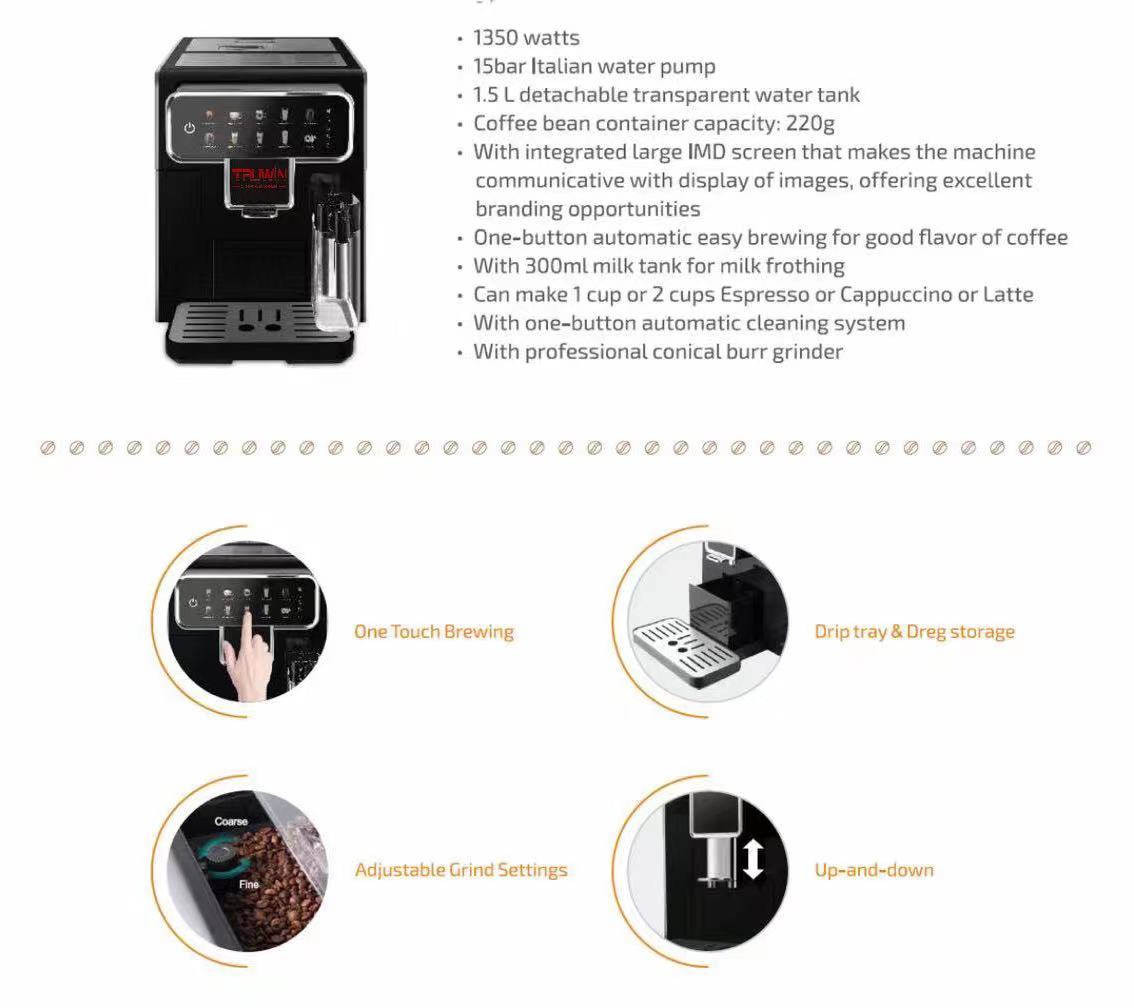 TRUMIN

• 1350 watts
• 15bar Italian water pump
• 1.5 L detachable transparent water tank
• Coffee bean container capacity: 220g
• With integrated large IMD screen that makes the machine communicative with display of images, offering excellent branding opportunities
• One-button automatic easy brewing for good flavor of coffee
• With 300ml milk tank for milk frothing
• Can make 1 cup or 2 cups Espresso or Cappuccino or Latte
• With one-button automatic cleaning system
• With professional conical burr grinder

One Touch Brewing

Drip tray & Dreg storage

Coarse
Fine
Adjustable Grind Settings

Up-and-down