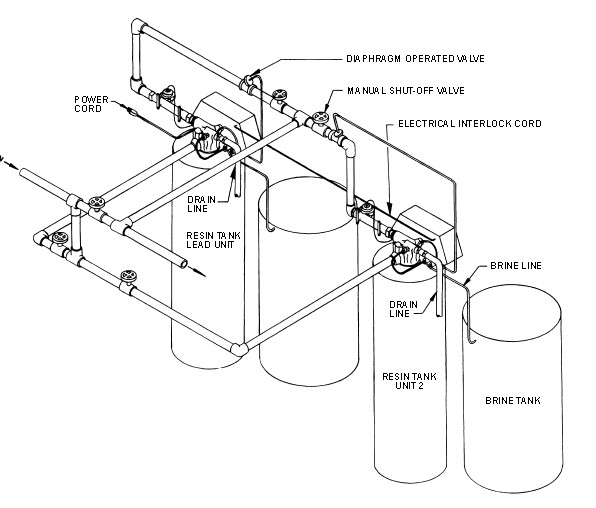 DIAPHRAGM OPERATED VALVE

MANUAL SHUT-OFF VALVE

POWER CORD

ELECTRICAL INTERLOCK CORD

DRAIN LINE

RESIN TANK LEAD UNIT

BRINE LINE

DRAIN LINE

RESIN TANK UNIT 2

BRINE TANK