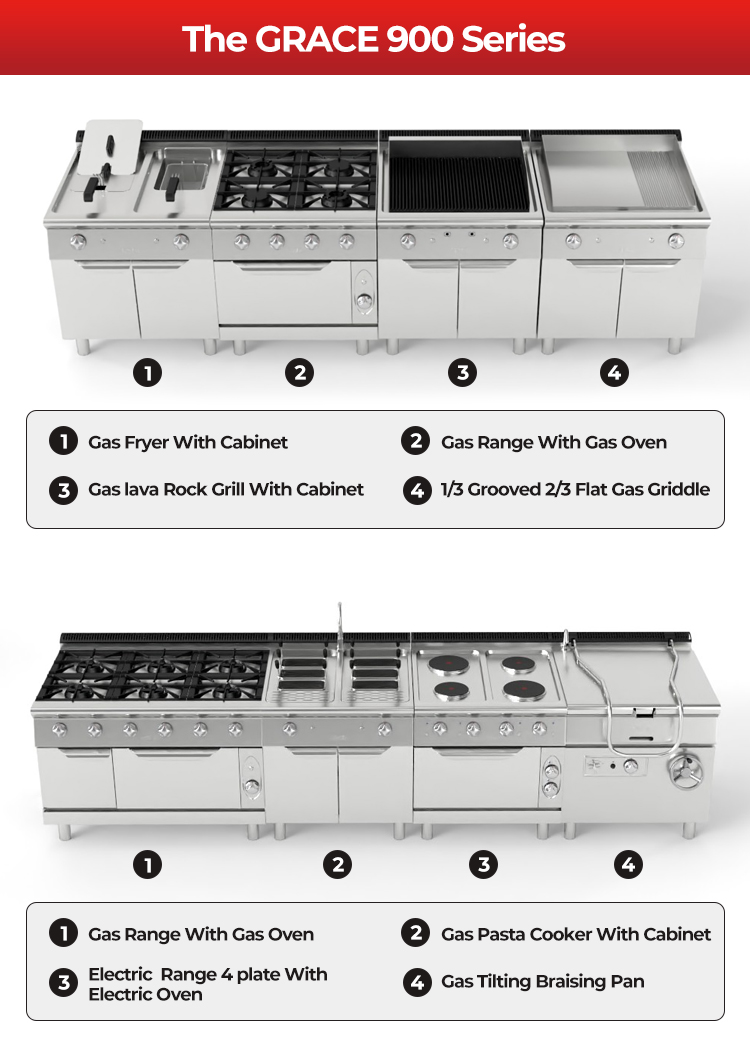 The GRACE 900 Series

1 2 3 4

1 Gas Fryer With Cabinet
2 Gas Range With Gas Oven
3 Gas lava Rock Grill With Cabinet
4 1/3 Grooved 2/3 Flat Gas Griddle

1 2 3 4

1 Gas Range With Gas Oven
2 Gas Pasta Cooker With Cabinet
3 Electric Range 4 plate With Electric Oven
4 Gas Tilting Braising Pan