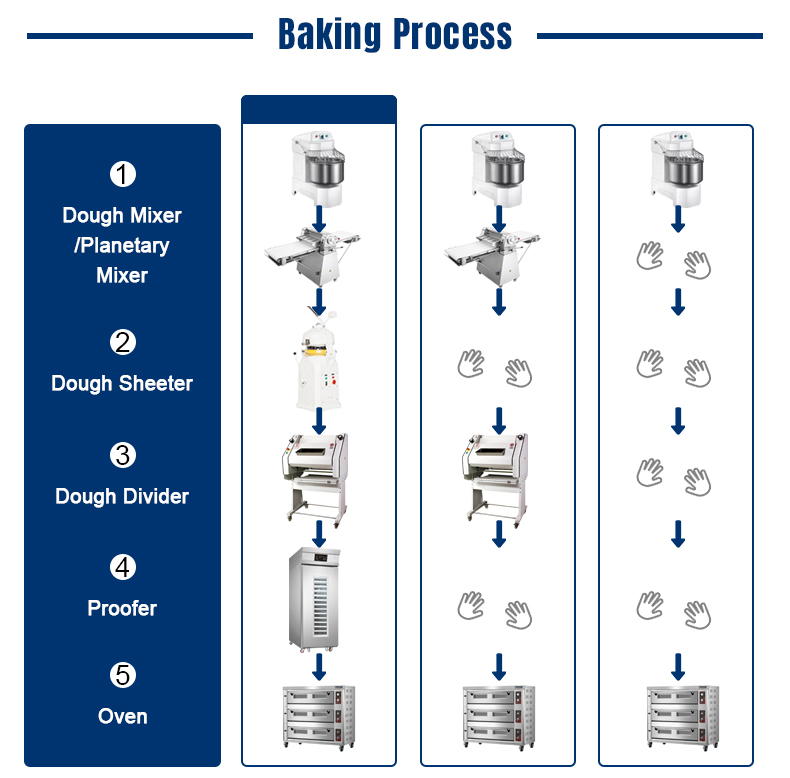 Baking Process

1
Dough Mixer /Planetary Mixer

2
Dough Sheeter

3
Dough Divider

4
Proofer

5
Oven