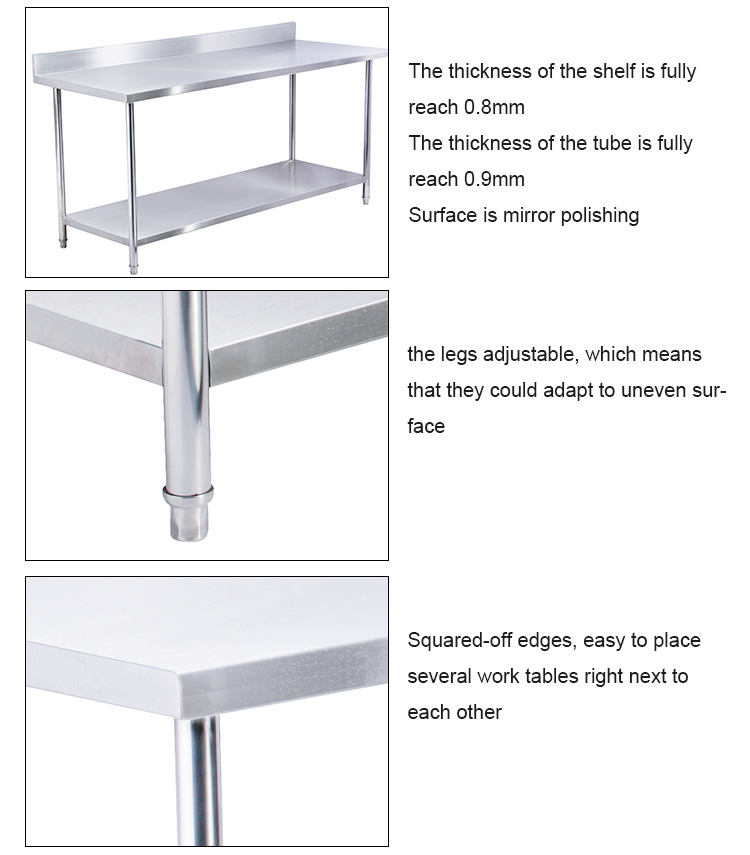 The thickness of the shelf is fully reach 0.8mm
The thickness of the tube is fully reach 0.9mm
Surface is mirror polishing

the legs adjustable, which means that they could adapt to uneven surface

Squared-off edges, easy to place several work tables right next to each other