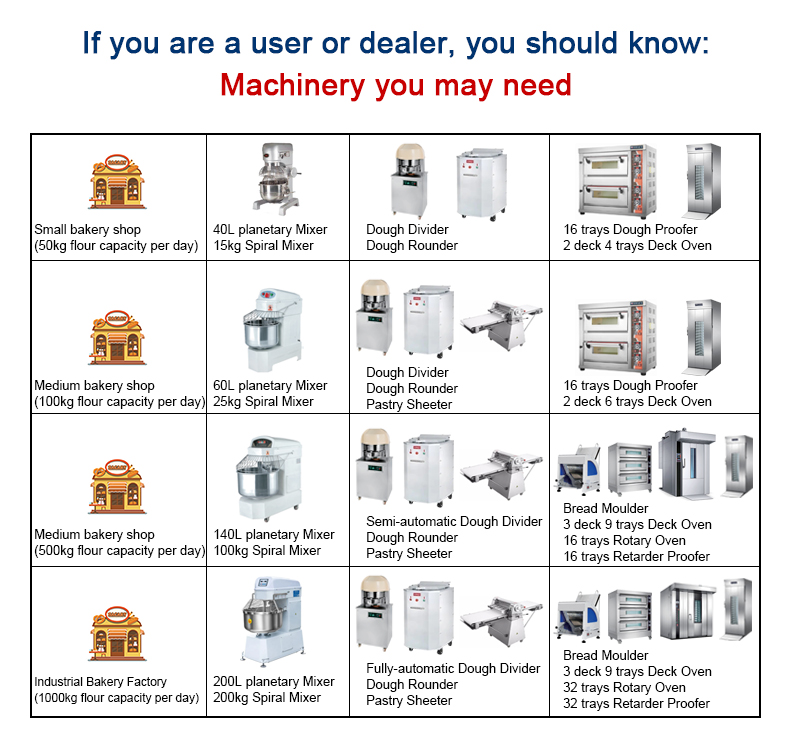 If you are a user or dealer, you should know:
Machinery you may need

| | | | |
|---|---|---|---|
| Small bakery shop (50kg flour capacity per day) | 40L planetary Mixer 15kg Spiral Mixer | Dough Divider Dough Rounder | 16 trays Dough Proofer 2 deck 4 trays Deck Oven |
| Medium bakery shop (100kg flour capacity per day) | 60L planetary Mixer 25kg Spiral Mixer | Dough Divider Dough Rounder Pastry Sheeter | 16 trays Dough Proofer 2 deck 6 trays Deck Oven |
| Medium bakery shop (500kg flour capacity per day) | 140L planetary Mixer 100kg Spiral Mixer | Semi-automatic Dough Divider Dough Rounder Pastry Sheeter | Bread Moulder 3 deck 9 trays Deck Oven 16 trays Rotary Oven 16 trays Retarder Proofer |
| Industrial Bakery Factory (1000kg flour capacity per day) | 200L planetary Mixer 200kg Spiral Mixer | Fully-automatic Dough Divider Dough Rounder Pastry Sheeter | Bread Moulder 3 deck 9 trays Deck Oven 32 trays Rotary Oven 32 trays Retarder Proofer |