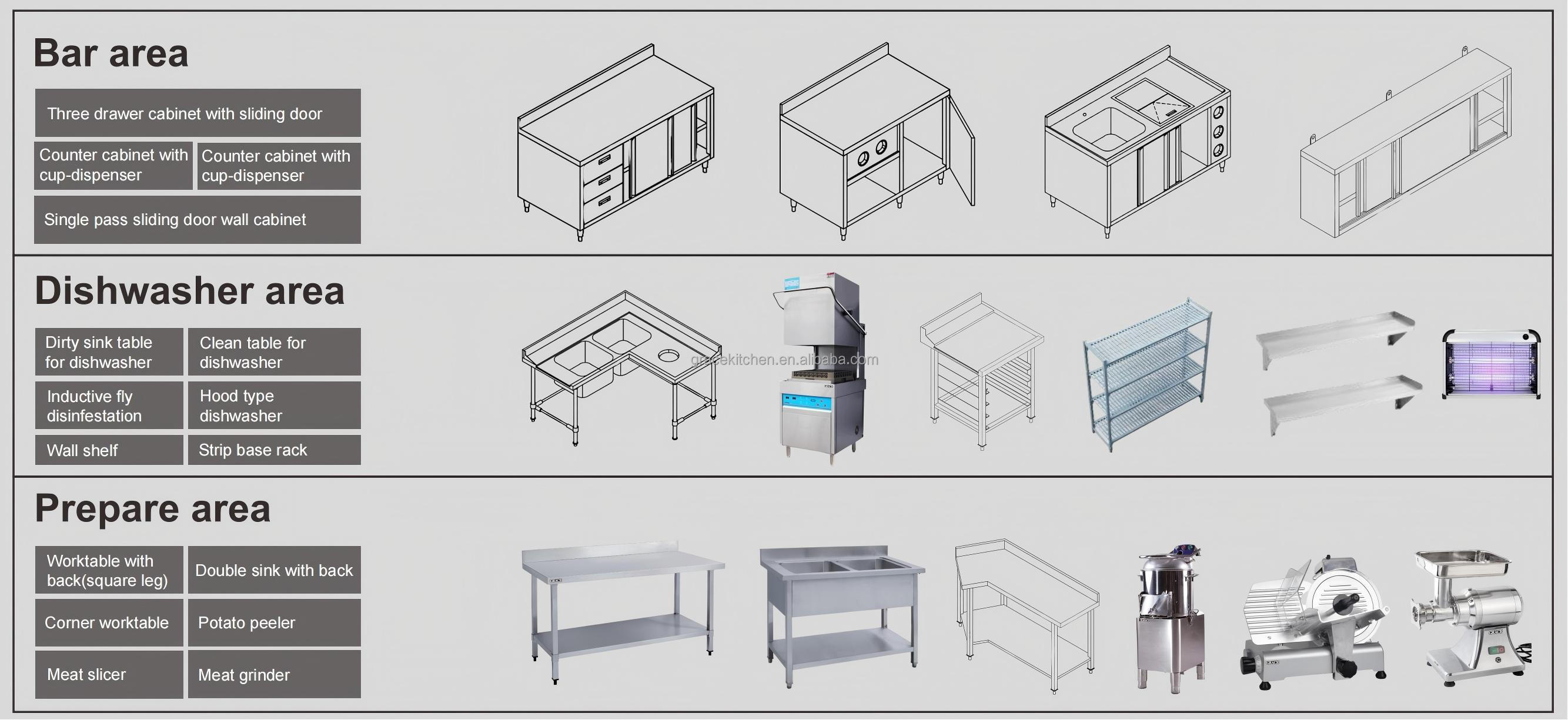 Bar area

Three drawer cabinet with sliding door

Counter cabinet with cup-dispenser

Counter cabinet with cup-dispenser

Single pass sliding door wall cabinet

Dishwasher area

Dirty sink table for dishwasher

Clean table for dishwasher

Inductive fly disinfestation

Hood type dishwasher

Wall shelf

Strip base rack

gracekitchen.en.alibaba.com

Prepare area

Worktable with back(square leg)

Double sink with back

Corner worktable

Potato peeler

Meat slicer

Meat grinder