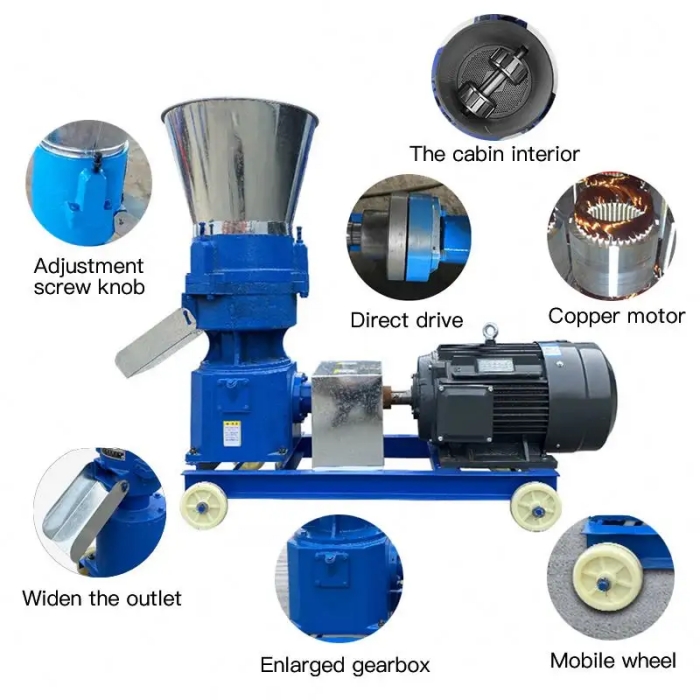 The cabin interior

Adjustment screw knob

Direct drive

Copper motor

Widen the outlet

Enlarged gearbox

Mobile wheel