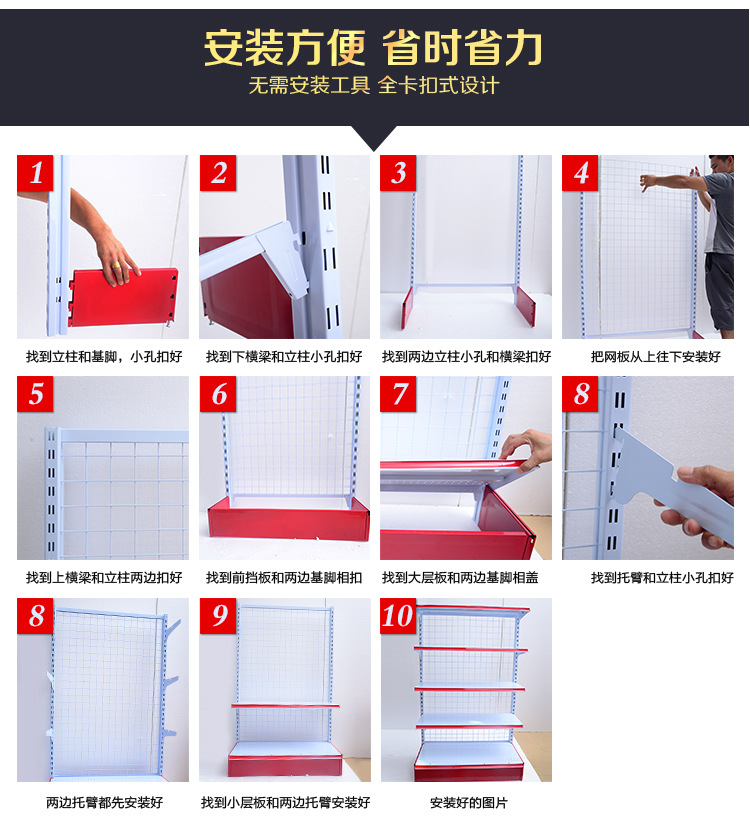 安装方便 省时省力
无需安装工具 全卡扣式设计

1
找到立柱和基脚，小孔扣好

2
找到下横梁和立柱小孔扣好

3
找到两边立柱小孔和横梁扣好

4
把网板从上往下安装好

5
找到上横梁和立柱两边扣好

6
找到前挡板和两边基脚相扣

7
找到大层板和两边基脚相盖

8
找到托臂和立柱小孔扣好

8
两边托臂都先安装好

9
找到小层板和两边托臂安装好

10
安装好的图片