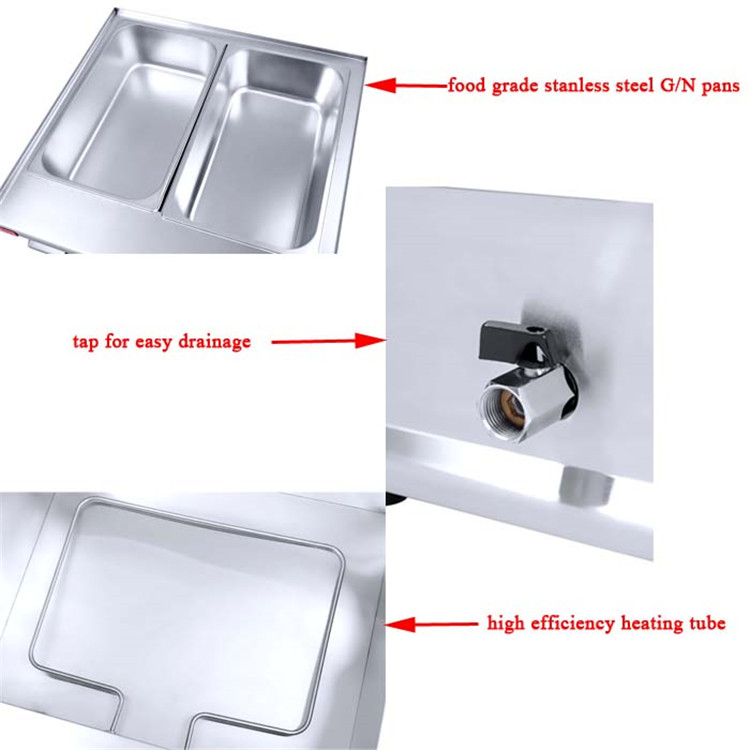 food grade stanless steel G/N pans

tap for easy drainage

high efficiency heating tube