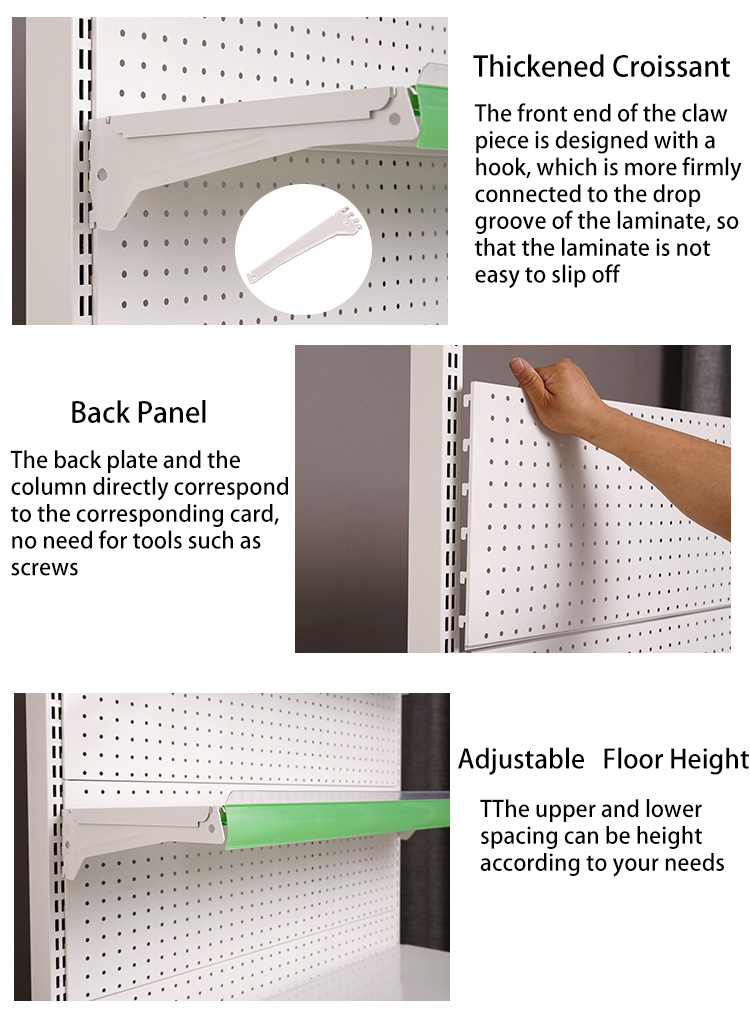 Thickened Croissant

The front end of the claw piece is designed with a hook, which is more firmly connected to the drop groove of the laminate, so that the laminate is not easy to slip off

Back Panel

The back plate and the column directly correspond to the corresponding card, no need for tools such as screws

Adjustable Floor Height

TThe upper and lower spacing can be height according to your needs