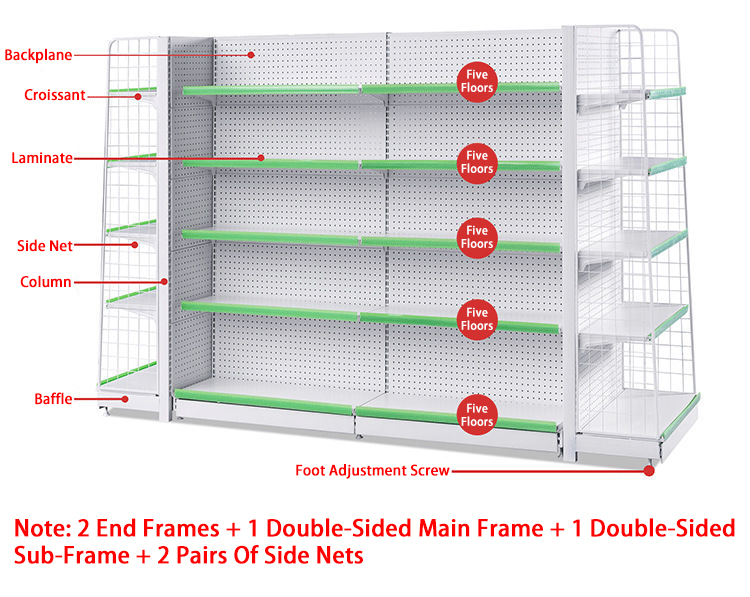 Backplane
Croissant
Laminate
Side Net
Column
Baffle

Five Floors
Five Floors
Five Floors
Five Floors
Five Floors

Foot Adjustment Screw

Note: 2 End Frames + 1 Double-Sided Main Frame + 1 Double-Sided Sub-Frame + 2 Pairs Of Side Nets