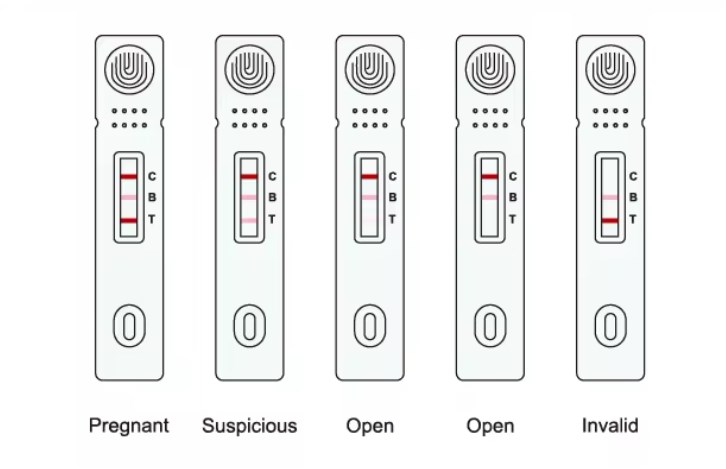 C
B
T

C
B
T

C
B
T

C
B
T

C
B
T

Pregnant Suspicious Open Open Invalid